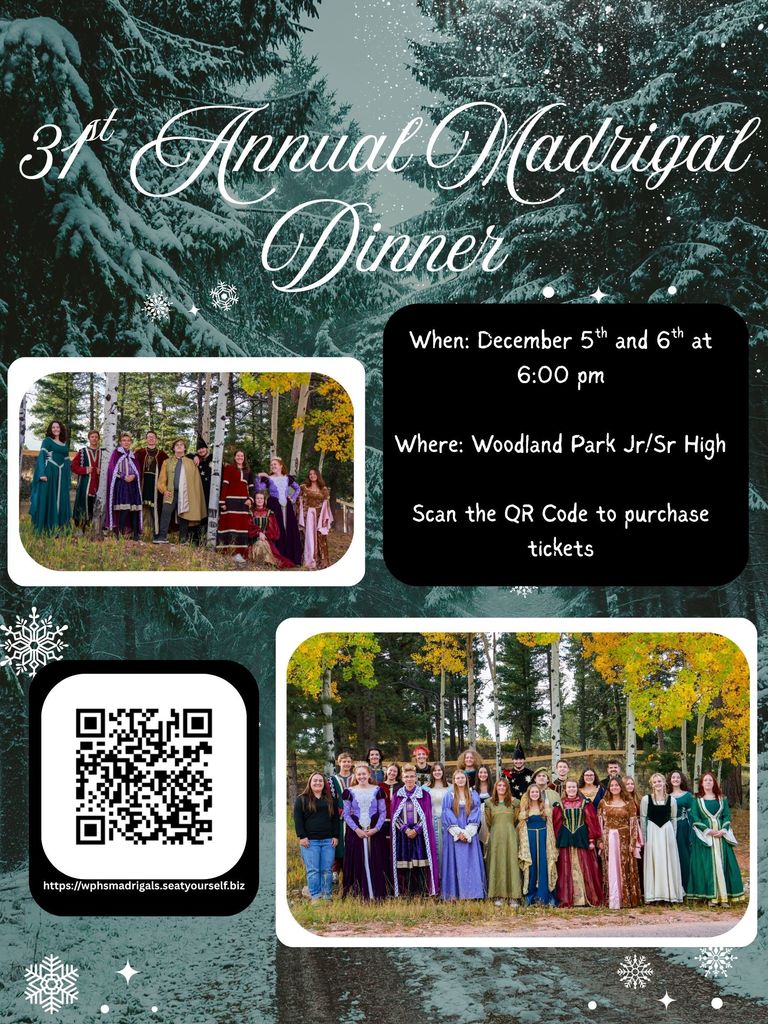 31$^{st}$ Annual Madrigal Dinner

When: December 5$^{th}$ and 6$^{th}$ at 6:00 pm

Where: Woodland Park Jr/Sr High

Scan the QR Code to purchase tickets

https://wphsmadrigals.seatyourself.biz