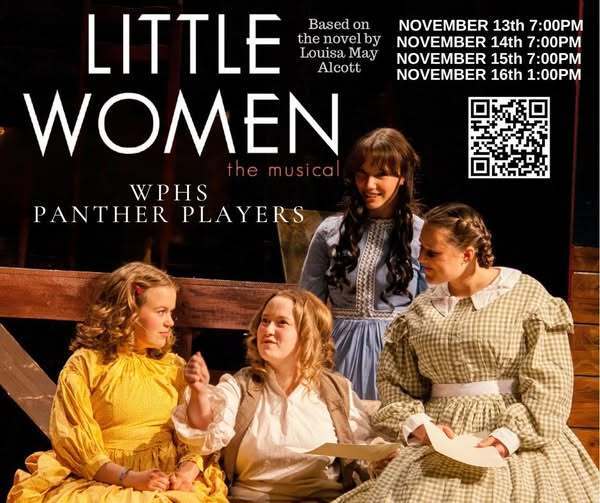 LITTLE WOMEN
the musical

WPHS
PANTHER PLAYERS

Based on the novel by Louisa May Alcott

NOVEMBER 13th 7:00PM
NOVEMBER 14th 7:00PM
NOVEMBER 15th 7:00PM
NOVEMBER 16th 1:00PM