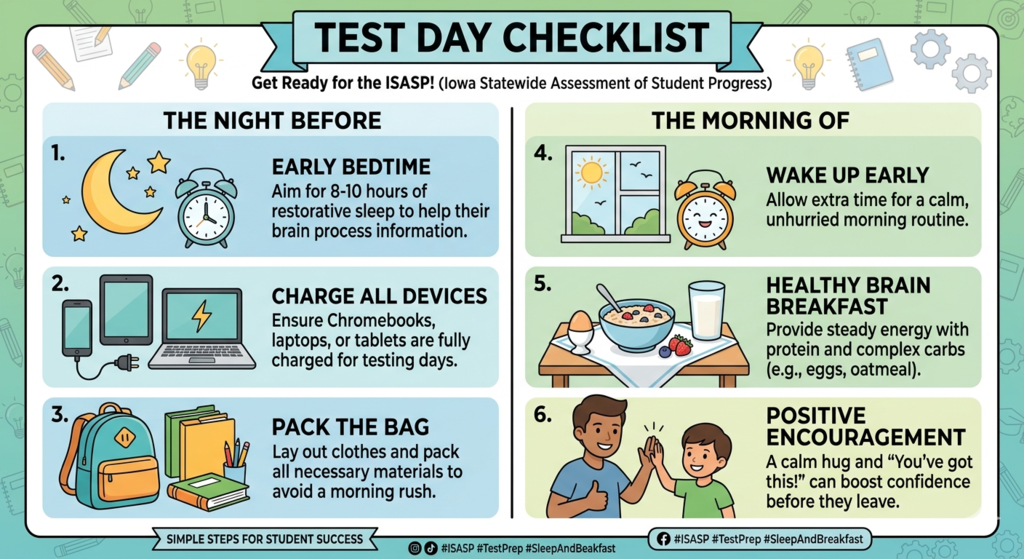 TEST DAY CHECKLIST

Get Ready for the ISASP! (Iowa Statewide Assessment of Student Progress)

THE NIGHT BEFORE

1.
EARLY BEDTIME
Aim for 8-10 hours of restorative sleep to help their brain process information.

2.
CHARGE ALL DEVICES
Ensure Chromebooks, laptops, or tablets are fully charged for testing days.

3.
PACK THE BAG
Lay out clothes and pack all necessary materials to avoid a morning rush.

THE MORNING OF

4.
WAKE UP EARLY
Allow extra time for a calm, unhurried morning routine.

5.
HEALTHY BRAIN BREAKFAST
Provide steady energy with protein and complex carbs (e.g., eggs, oatmeal).

6.
POSITIVE ENCOURAGEMENT
A calm hug and "You've got this!" can boost confidence before they leave.

SIMPLE STEPS FOR STUDENT SUCCESS

#ISASP #TestPrep #SleepAndBeakfast

#ISASP #TestPrep #SleepAndBreakfast