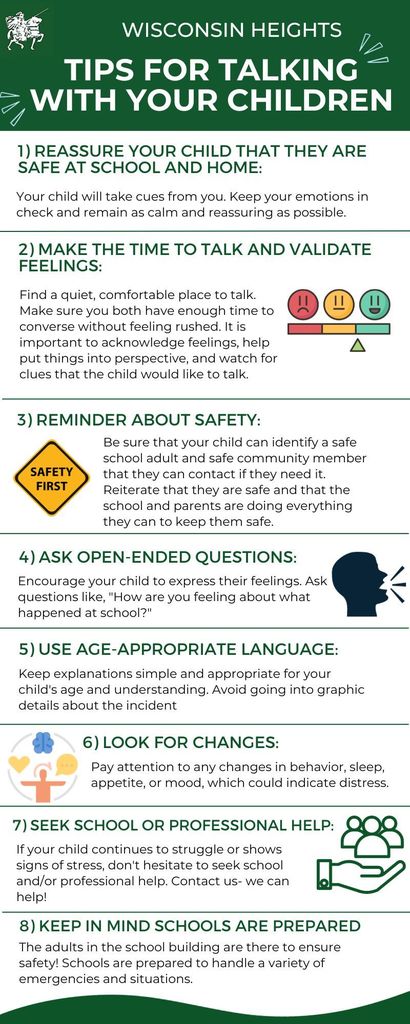 WISCONSIN HEIGHTS

TIPS FOR TALKING WITH YOUR CHILDREN

1) REASSURE YOUR CHILD THAT THEY ARE SAFE AT SCHOOL AND HOME:

Your child will take cues from you. Keep your emotions in check and remain as calm and reassuring as possible.

2) MAKE THE TIME TO TALK AND VALIDATE FEELINGS:

Find a quiet, comfortable place to talk. Make sure you both have enough time to converse without feeling rushed. It is important to acknowledge feelings, help put things into perspective, and watch for clues that the child would like to talk.

3) REMINDER ABOUT SAFETY:

SAFETY FIRST

Be sure that your child can identify a safe school adult and safe community member that they can contact if they need it. Reiterate that they are safe and that the school and parents are doing everything they can to keep them safe.

4) ASK OPEN-ENDED QUESTIONS:

Encourage your child to express their feelings. Ask questions like, "How are you feeling about what happened at school?"

5) USE AGE-APPROPRIATE LANGUAGE:

Keep explanations simple and appropriate for your child's age and understanding. Avoid going into graphic details about the incident

6) LOOK FOR CHANGES:

Pay attention to any changes in behavior, sleep, appetite, or mood, which could indicate distress.

7) SEEK SCHOOL OR PROFESSIONAL HELP:

If your child continues to struggle or shows signs of stress, don't hesitate to seek school and/or professional help. Contact us- we can help!

8) KEEP IN MIND SCHOOLS ARE PREPARED

The adults in the school building are there to ensure safety! Schools are prepared to handle a variety of emergencies and situations.