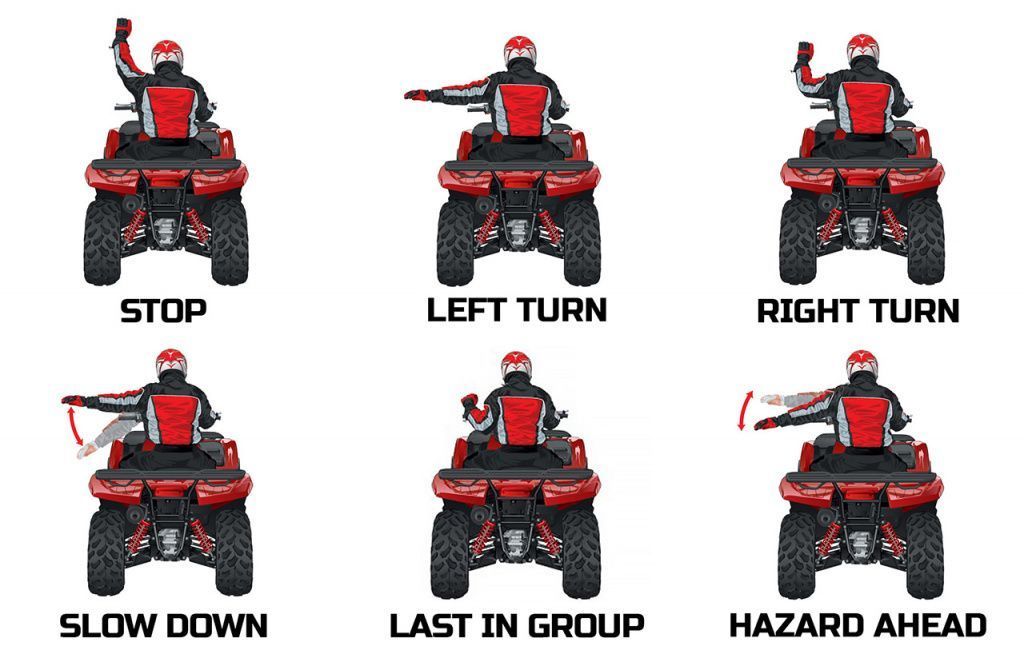 STOP

LEFT TURN

RIGHT TURN

SLOW DOWN

LAST IN GROUP

HAZARD AHEAD