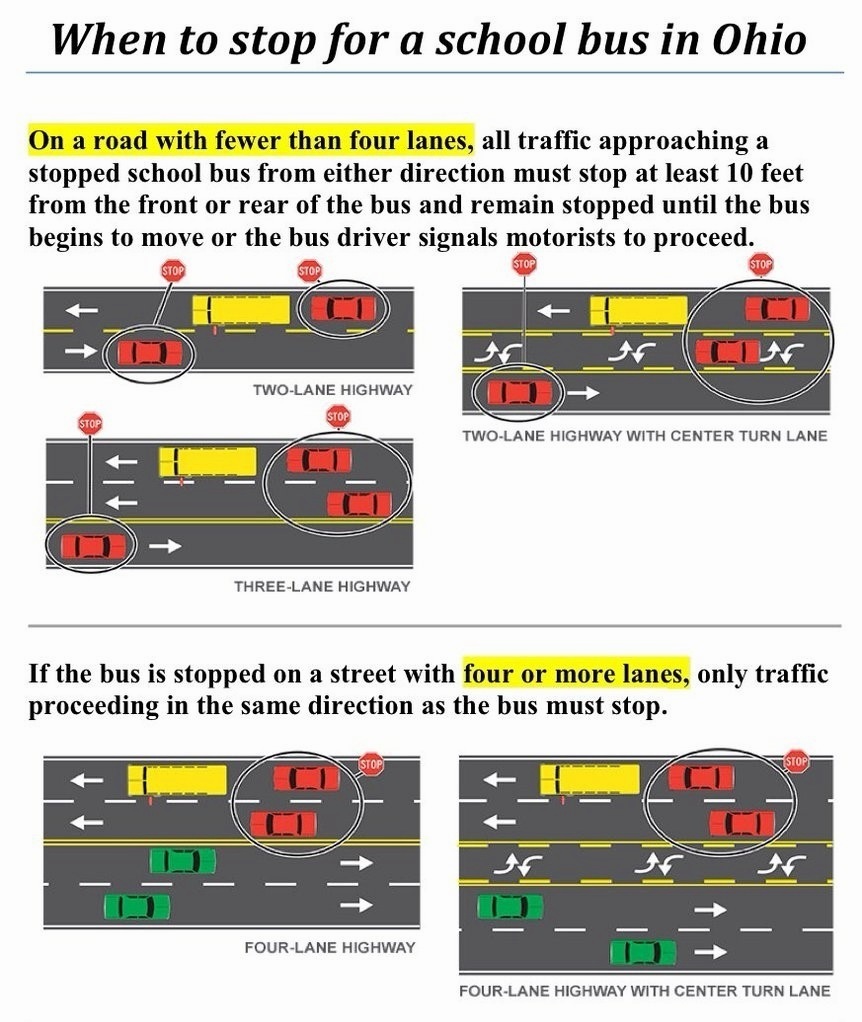 When to stop for a school bus in Ohio

On a road with fewer than four lanes, all traffic approaching a stopped school bus from either direction must stop at least 10 feet from the front or rear of the bus and remain stopped until the bus begins to move or the bus driver signals motorists to proceed.

STOP
STOP
TWO-LANE HIGHWAY

STOP
STOP
TWO-LANE HIGHWAY WITH CENTER TURN LANE

STOP
STOP
THREE-LANE HIGHWAY

If the bus is stopped on a street with four or more lanes, only traffic proceeding in the same direction as the bus must stop.

STOP
FOUR-LANE HIGHWAY

STOP
FOUR-LANE HIGHWAY WITH CENTER TURN LANE