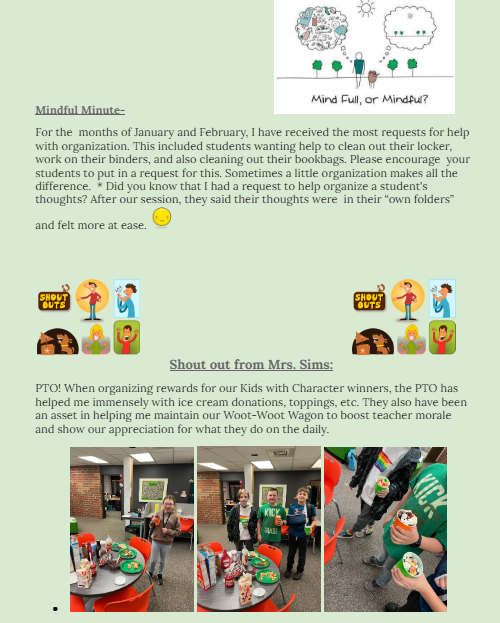 Mind Full, or Mindful?

Mindful Minute-

For the months of January and February, I have received the most requests for help with organization. This included students wanting help to clean out their locker, work on their binders, and also cleaning out their bookbags. Please encourage your students to put in a request for this. Sometimes a little organization makes all the difference. * Did you know that I had a request to help organize a student's thoughts? After our session, they said their thoughts were in their "own folders" and felt more at ease.

SHOUT OUTS

SHOUT OUTS

Shout out from Mrs. Sims:

PTO! When organizing rewards for our Kids with Character winners, the PTO has helped me immensely with ice cream donations, toppings, etc. They also have been an asset in helping me maintain our Woot-Woot Wagon to boost teacher morale and show our appreciation for what they do on the daily.

KICK

KICK