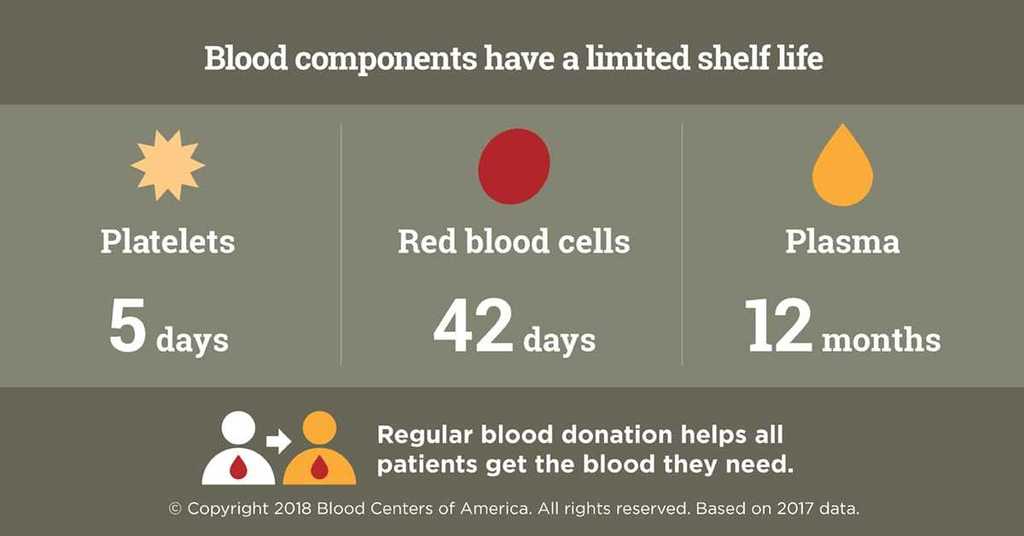 Blood components have a limited shelf life

Platelets
5 days

Red blood cells
42 days

Plasma
12 months

Regular blood donation helps all patients get the blood they need.

© Copyright 2018 Blood Centers of America. All rights reserved. Based on 2017 data.