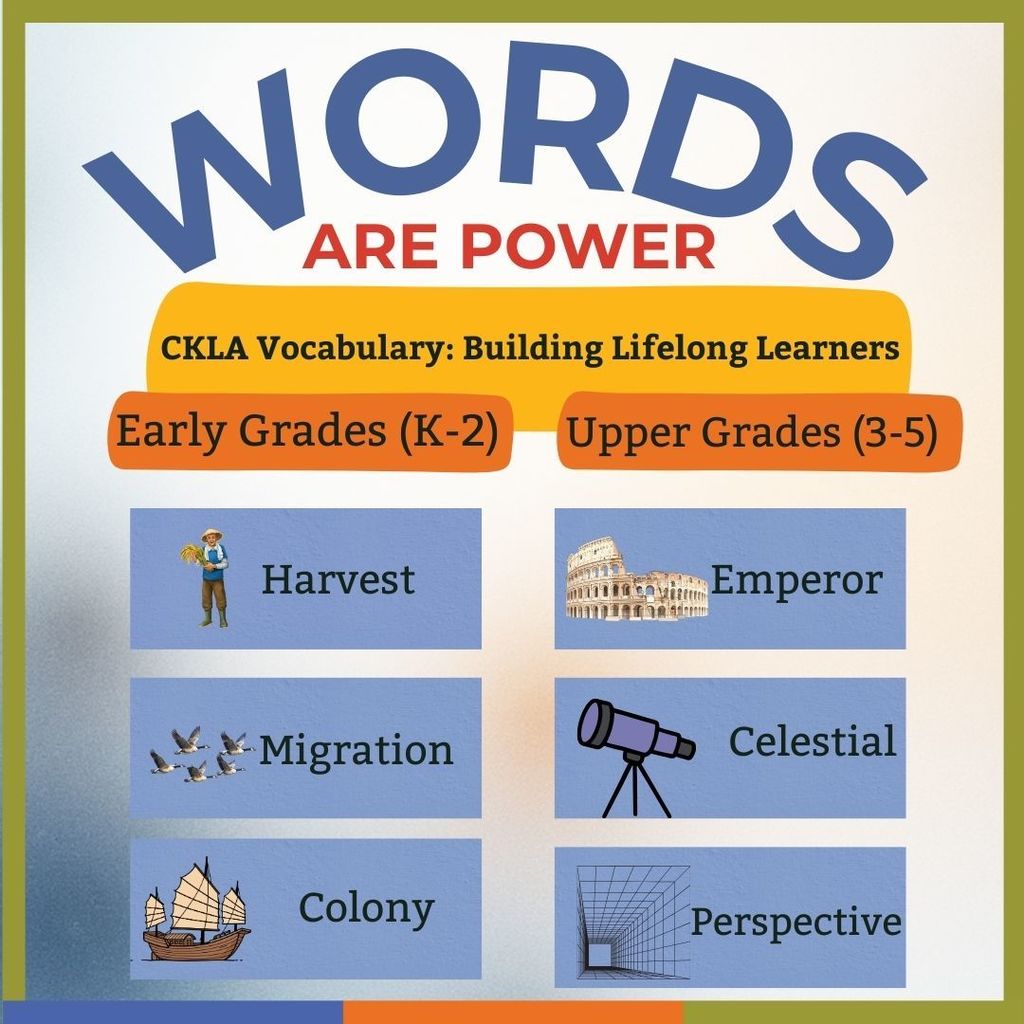 WORDS
ARE POWER

CKLA Vocabulary: Building Lifelong Learners

Early Grades (K-2)

Harvest

Migration

Colony

Upper Grades (3-5)

Emperor

Celestial

Perspective