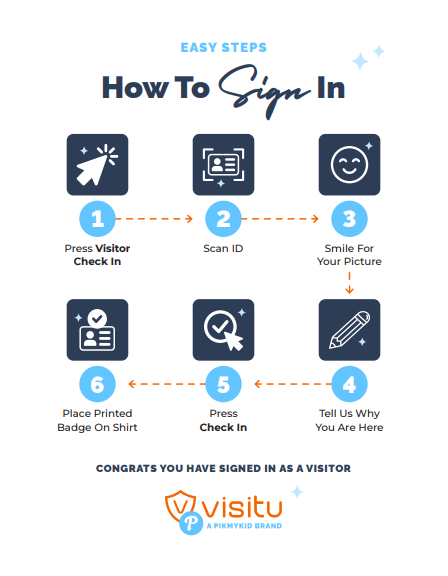 EASY STEPS

How To Sign In

1
Press Visitor Check In

2
Scan ID

3
Smile For Your Picture

4
Tell Us Why You Are Here

5
Press Check In

6
Place Printed Badge On Shirt

CONGRATS YOU HAVE SIGNED IN AS A VISITOR

visitu
A PIKMYKID BRAND