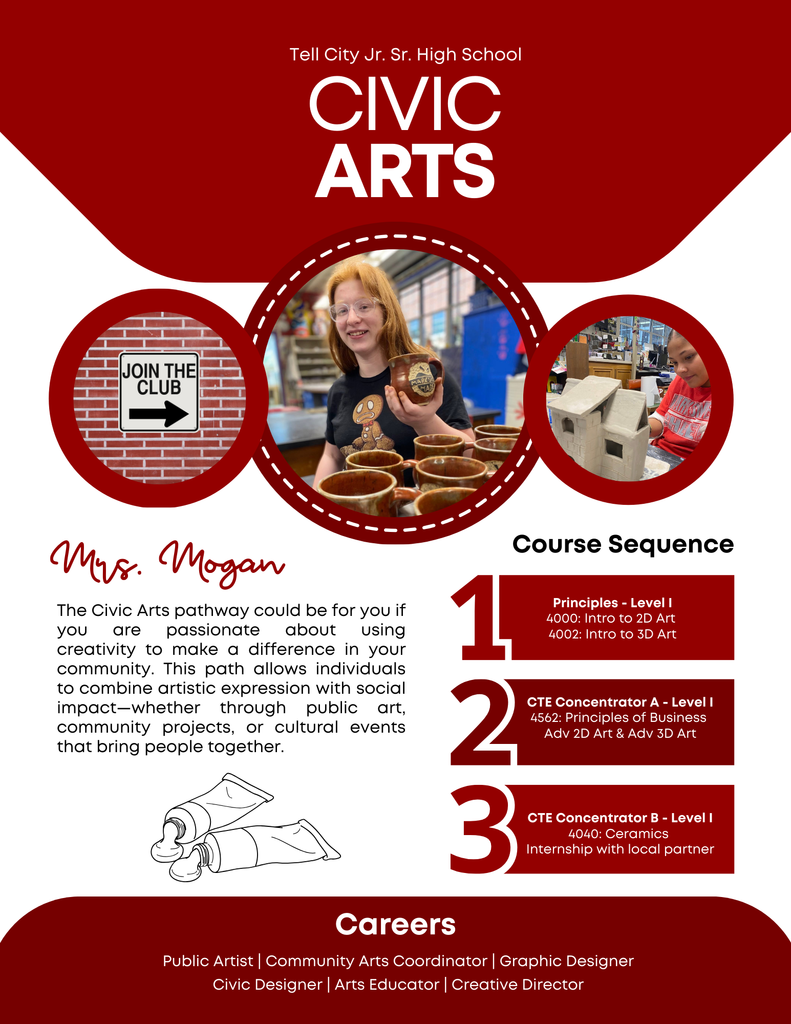 Tell City Jr. Sr. High School

CIVIC
ARTS

JOIN THE CLUB

Mrs. Mogan

The Civic Arts pathway could be for you if you are passionate about using creativity to make a difference in your community. This path allows individuals to combine artistic expression with social impact—whether through public art, community projects, or cultural events that bring people together.

Course Sequence

1
Principles - Level I
4000: Intro to 2D Art
4002: Intro to 3D Art

2
CTE Concentrator A - Level I
4562: Principles of Business
Adv 2D Art & Adv 3D Art

3
CTE Concentrator B - Level I
4040: Ceramics
Internship with local partner

Careers

Public Artist | Community Arts Coordinator | Graphic Designer
Civic Designer | Arts Educator | Creative Director