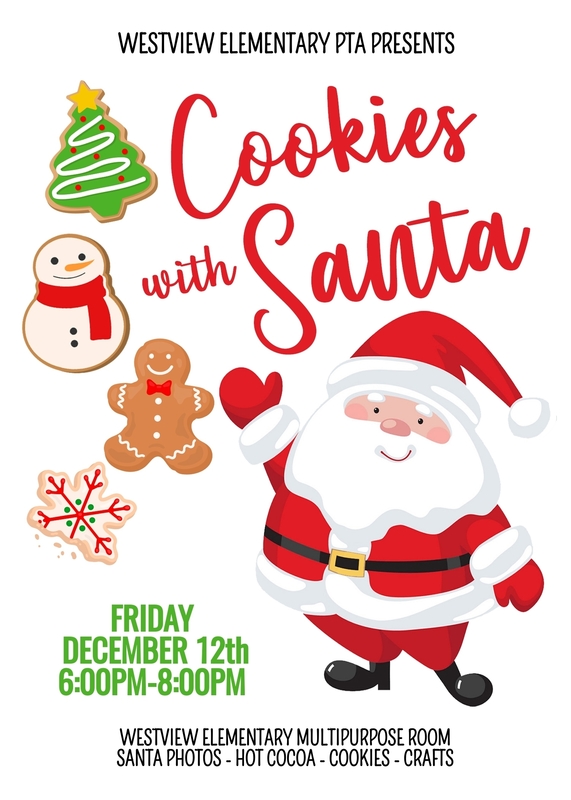 WESTVIEW ELEMENTARY PTA PRESENTS

Cookies with Santa

FRIDAY
DECEMBER 12th
6:00PM-8:00PM

WESTVIEW ELEMENTARY MULTIPURPOSE ROOM
SANTA PHOTOS - HOT COCOA - COOKIES - CRAFTS