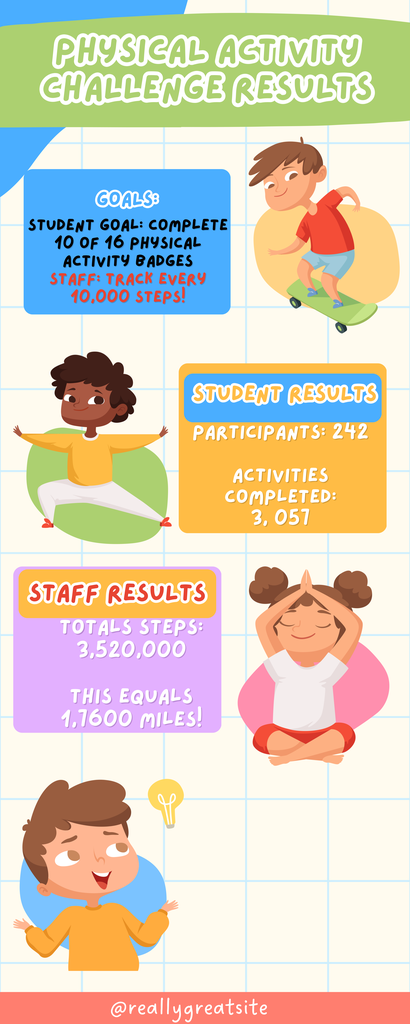 PHYSICAL ACTIVITY CHALLENGE RESULTS

GOALS:

STUDENT GOAL: COMPLETE 10 OF 16 PHYSICAL ACTIVITY BADGES

STAFF: TRACK EVERY 10,000 STEPS!

STUDENT RESULTS

PARTICIPANTS: 242

ACTIVITIES COMPLETED: 3, 057

STAFF RESULTS

TOTALS STEPS: 3,520,000

THIS EQUALS 1,7600 MILES!

@reallygreatsite