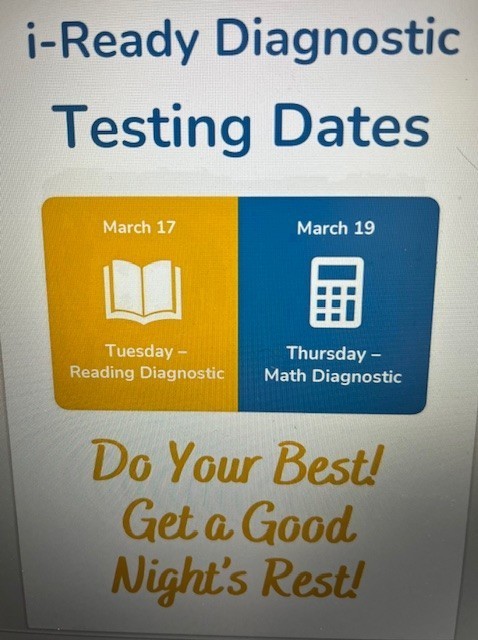 i-Ready Diagnostic
Testing Dates

March 17

Tuesday –
Reading Diagnostic

March 19

Thursday –
Math Diagnostic

Do Your Best!
Get a Good
Night's Rest!