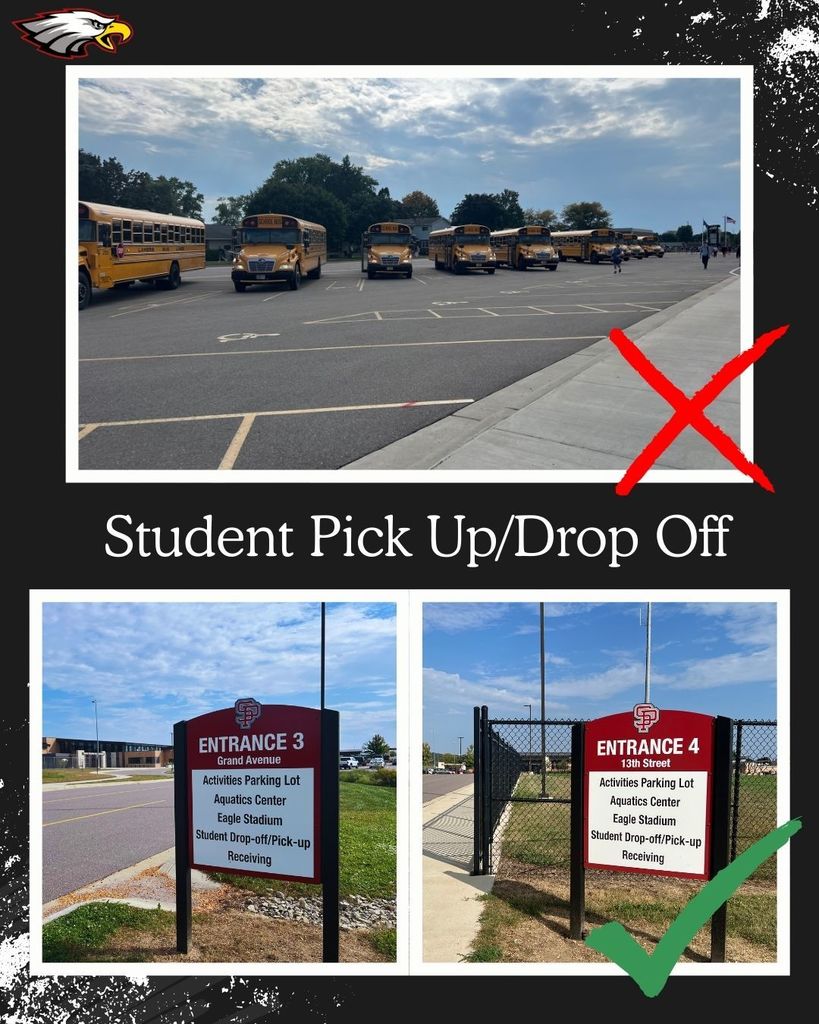 Student Pick Up/Drop Off

SP
ENTRANCE 3
Grand Avenue
Activities Parking Lot
Aquatics Center
Eagle Stadium
Student Drop-off/Pick-up
Receiving

SP
ENTRANCE 4
13th Street
Activities Parking Lot
Aquatics Center
Eagle Stadium
Student Drop-off/Pick-up
Receiving