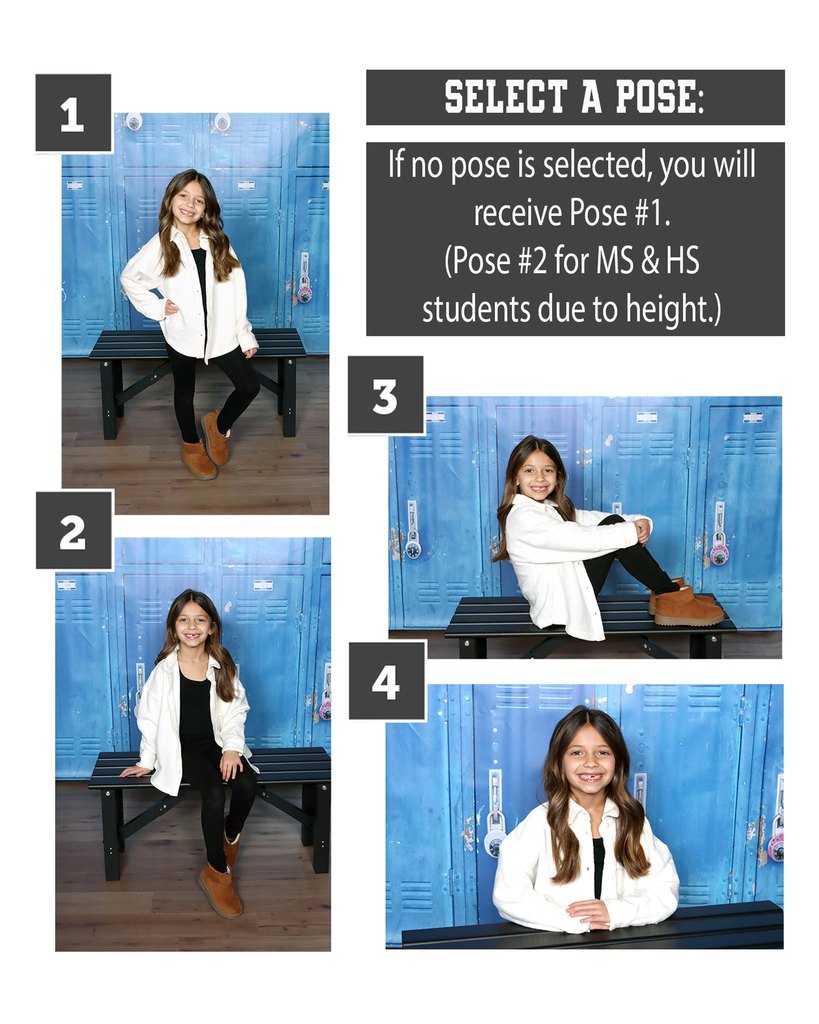 1

SELECT A POSE:

If no pose is selected, you will receive Pose #1. (Pose #2 for MS & HS students due to height.)

3

2

4