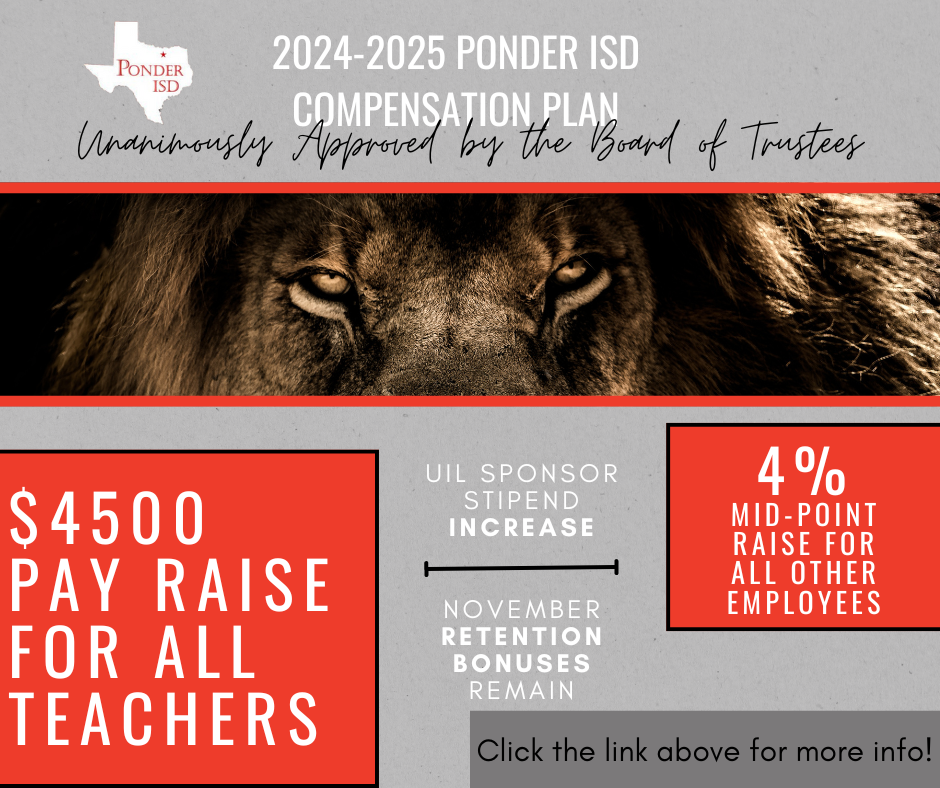 PONDER ISD

2024-2025 PONDER ISD COMPENSATION PLAN

Unanimously Approved by the Board of Trustees

$4500 PAY RAISE FOR ALL TEACHERS

UIL SPONSOR STIPEND INCREASE

NOVEMBER RETENTION BONUSES REMAIN

4% MID-POINT RAISE FOR ALL OTHER EMPLOYEES

Click the link above for more info!