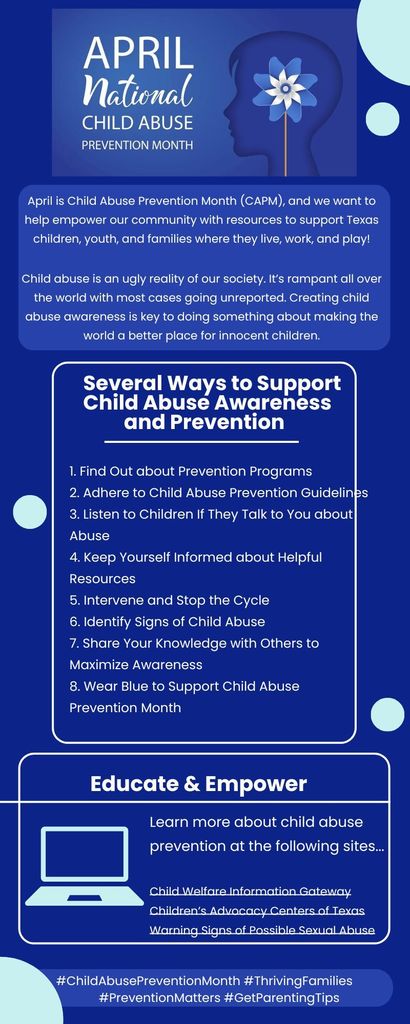 APRIL
National
CHILD ABUSE
PREVENTION MONTH

April is Child Abuse Prevention Month (CAPM), and we want to help empower our community with resources to support Texas children, youth, and families where they live, work, and play!

Child abuse is an ugly reality of our society. It's rampant all over the world with most cases going unreported. Creating child abuse awareness is key to doing something about making the world a better place for innocent children.

Several Ways to Support Child Abuse Awareness and Prevention

1. Find Out about Prevention Programs
2. Adhere to Child Abuse Prevention Guidelines
3. Listen to Children If They Talk to You about Abuse
4. Keep Yourself Informed about Helpful Resources
5. Intervene and Stop the Cycle
6. Identify Signs of Child Abuse
7. Share Your Knowledge with Others to Maximize Awareness
8. Wear Blue to Support Child Abuse Prevention Month

Educate & Empower

Learn more about child abuse prevention at the following sites...

Child Welfare Information Gateway
Children's Advocacy Centers of Texas
Warning Signs of Possible Sexual Abuse

#ChildAbusePreventionMonth #ThrivingFamilies #PreventionMatters #GetParentingTips