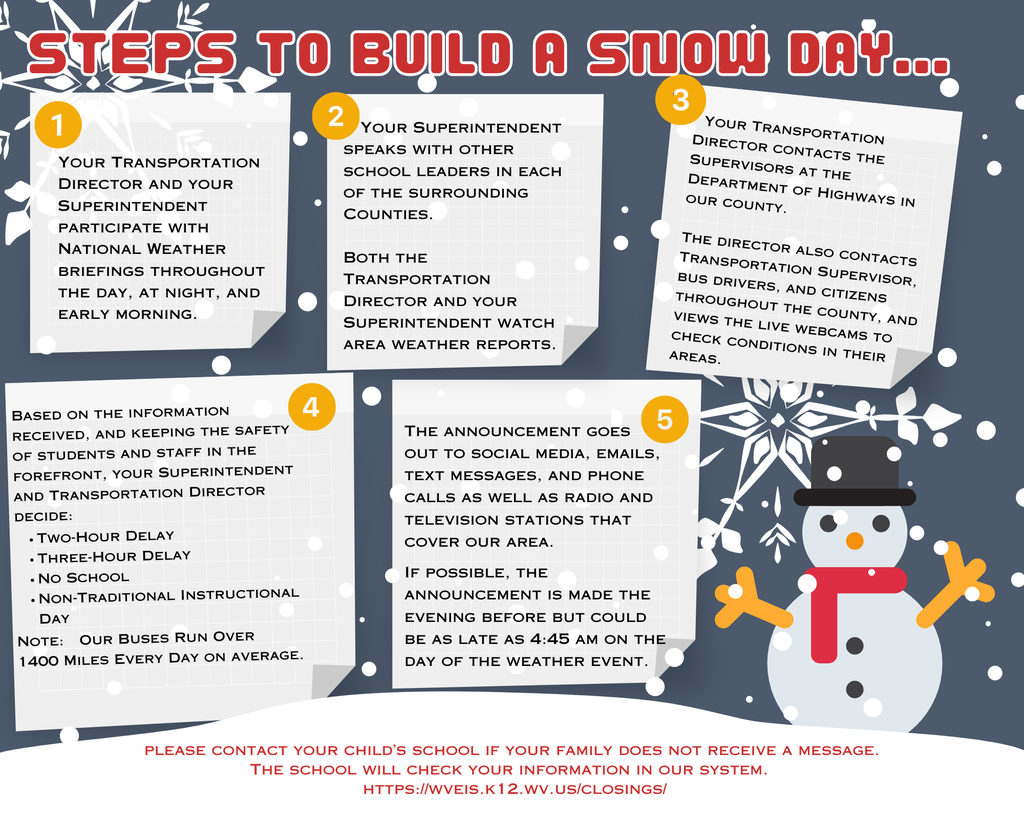 STEPS TO BUILD A SNOW DAY...

1

Your Transportation Director and your Superintendent participate with National Weather briefings throughout the day, at night, and early morning.

2

Your Superintendent speaks with other school leaders in each of the surrounding Counties.

Both the Transportation Director and your Superintendent watch area weather reports.

3

Your Transportation Director contacts the Supervisors at the Department of Highways in our county.

The director also contacts Transportation Supervisor, bus drivers, and citizens throughout the county, and views the live webcams to check conditions in their areas.

4

Based on the information received, and keeping the safety of students and staff in the forefront, your Superintendent and Transportation Director decide:
• Two-Hour Delay
• Three-Hour Delay
• No School
• Non-Traditional Instructional Day
Note: Our Buses Run Over 1400 Miles Every Day on average.

5

The announcement goes out to social media, emails, text messages, and phone calls as well as radio and television stations that cover our area.

If possible, the announcement is made the evening before but could be as late as 4:45 am on the day of the weather event.

Please contact your child's school if your family does not receive a message.
The school will check your information in our system.
https://wveis.k12.wv.us/closings/