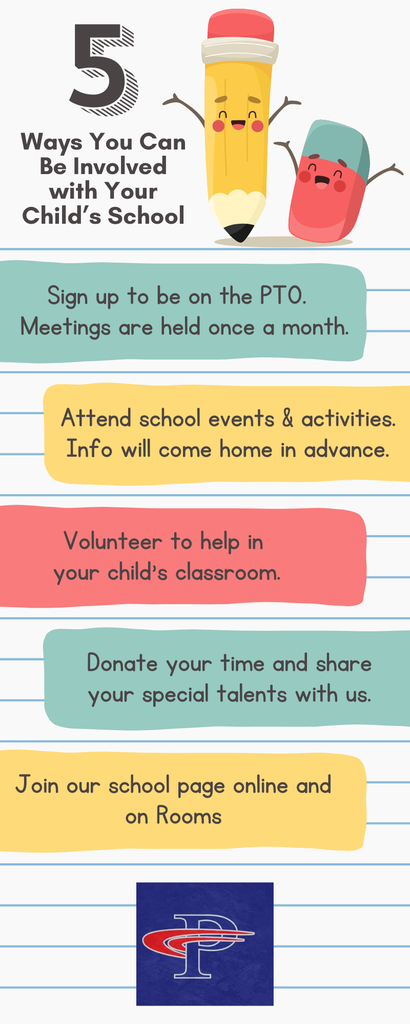 5

Ways You Can Be Involved with Your Child's School

Sign up to be on the PTO. Meetings are held once a month.

Attend school events & activities. Info will come home in advance.

Volunteer to help in your child's classroom.

Donate your time and share your special talents with us.

Join our school page online and on Rooms

P