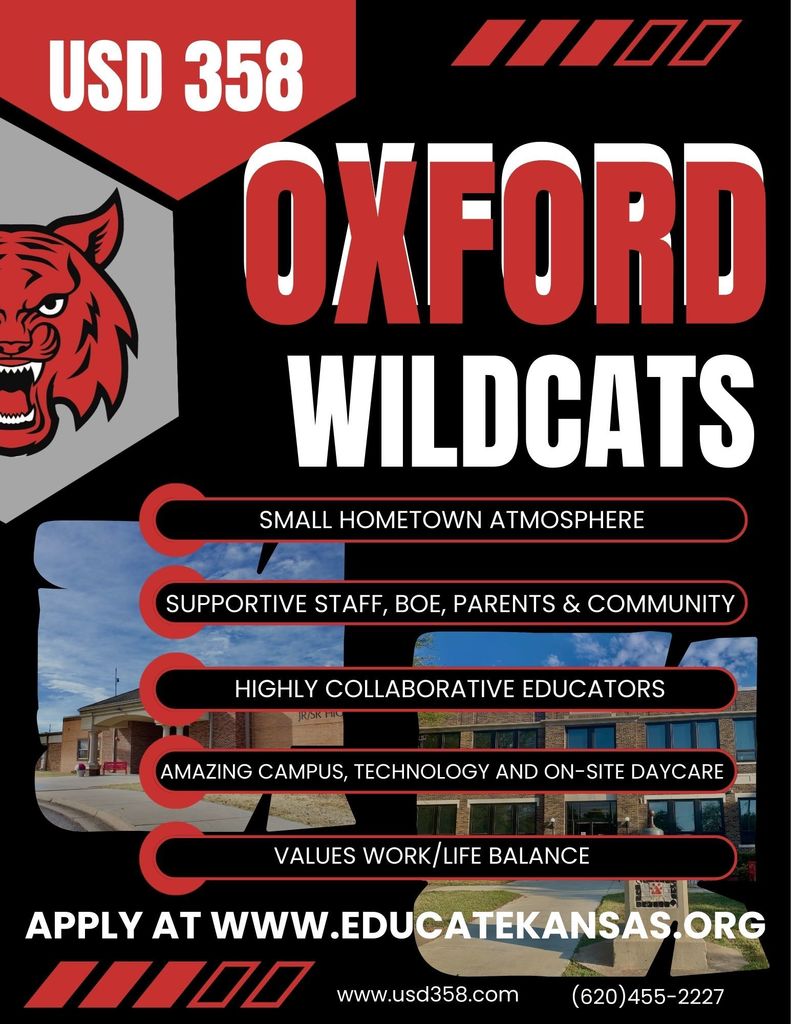 USD 358

OXFORD

WILDCATS

SMALL HOMETOWN ATMOSPHERE

SUPPORTIVE STAFF, BOE, PARENTS & COMMUNITY

HIGHLY COLLABORATIVE EDUCATORS

AMAZING CAMPUS, TECHNOLOGY AND ON-SITE DAYCARE

VALUES WORK/LIFE BALANCE

APPLY AT WWW.EDUCATEKANSAS.ORG

www.usd358.com

(620)455-2227