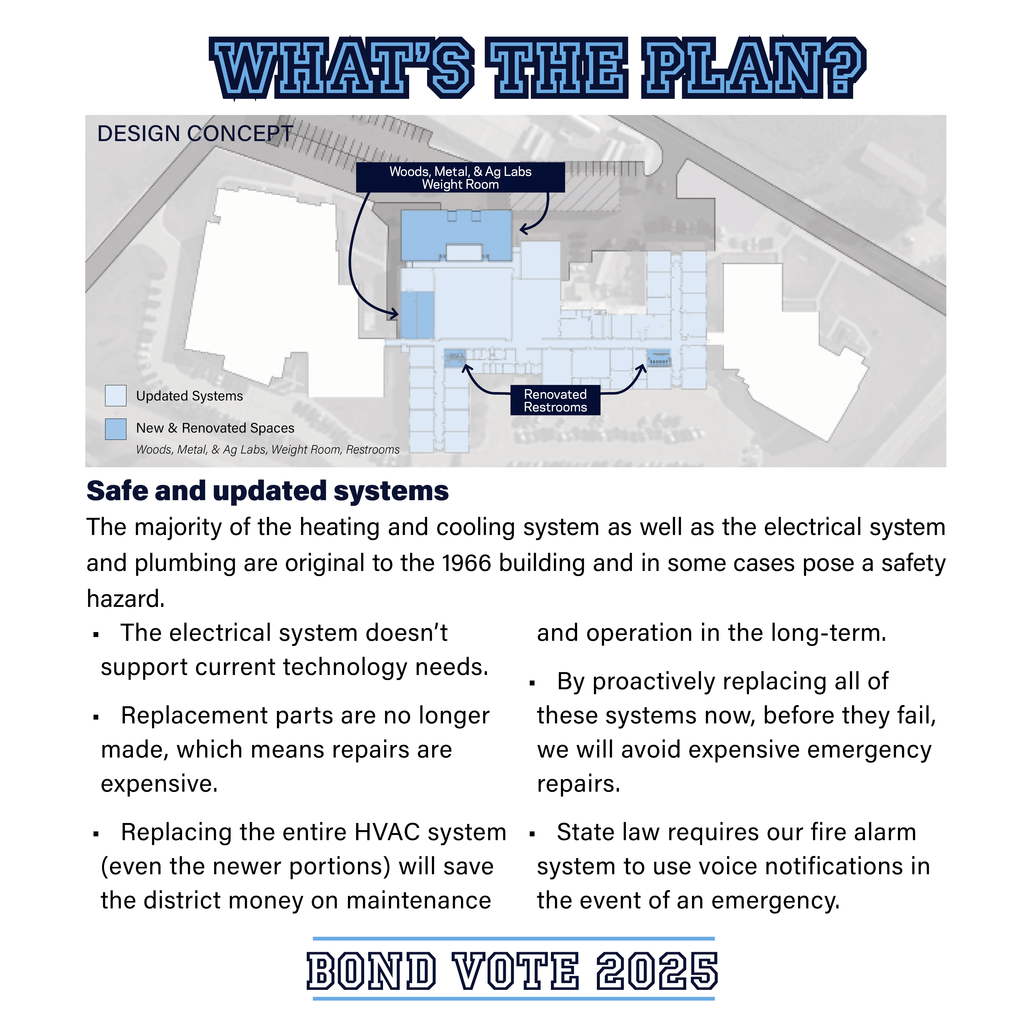 WHAT'S THE PLAN?

DESIGN CONCEPT

Woods, Metal, & Ag Labs
Weight Room

Renovated
Restrooms

Updated Systems

New & Renovated Spaces
Woods, Metal, & Ag Labs, Weight Room, Restrooms

Safe and updated systems

The majority of the heating and cooling system as well as the electrical system and plumbing are original to the 1966 building and in some cases pose a safety hazard.

▪ The electrical system doesn't support current technology needs.

▪ Replacement parts are no longer made, which means repairs are expensive.

▪ Replacing the entire HVAC system (even the newer portions) will save the district money on maintenance and operation in the long-term.

▪ By proactively replacing all of these systems now, before they fail, we will avoid expensive emergency repairs.

▪ State law requires our fire alarm system to use voice notifications in the event of an emergency.

BOND VOTE 2025