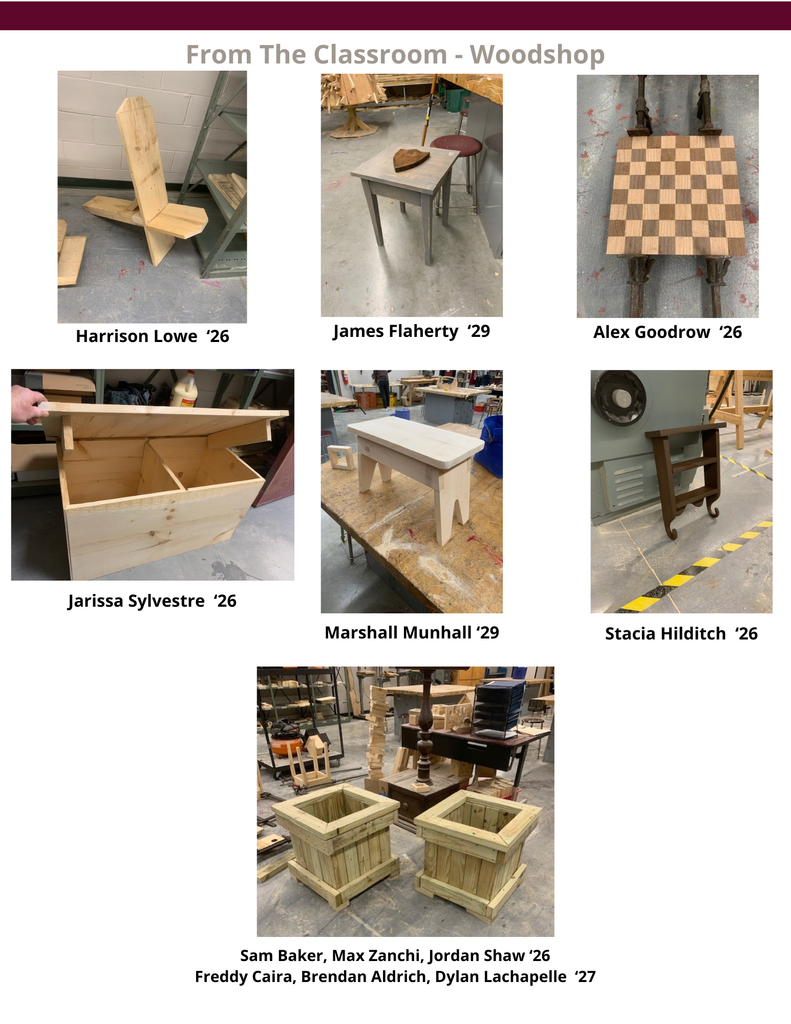 From The Classroom - Woodshop

Harrison Lowe ‘26

James Flaherty ‘29

Alex Goodrow ‘26

Jarissa Sylvestre ‘26

Marshall Munhall ‘29

Stacia Hilditch ‘26

Sam Baker, Max Zanchi, Jordan Shaw ‘26
Freddy Caira, Brendan Aldrich, Dylan Lachapelle ‘27