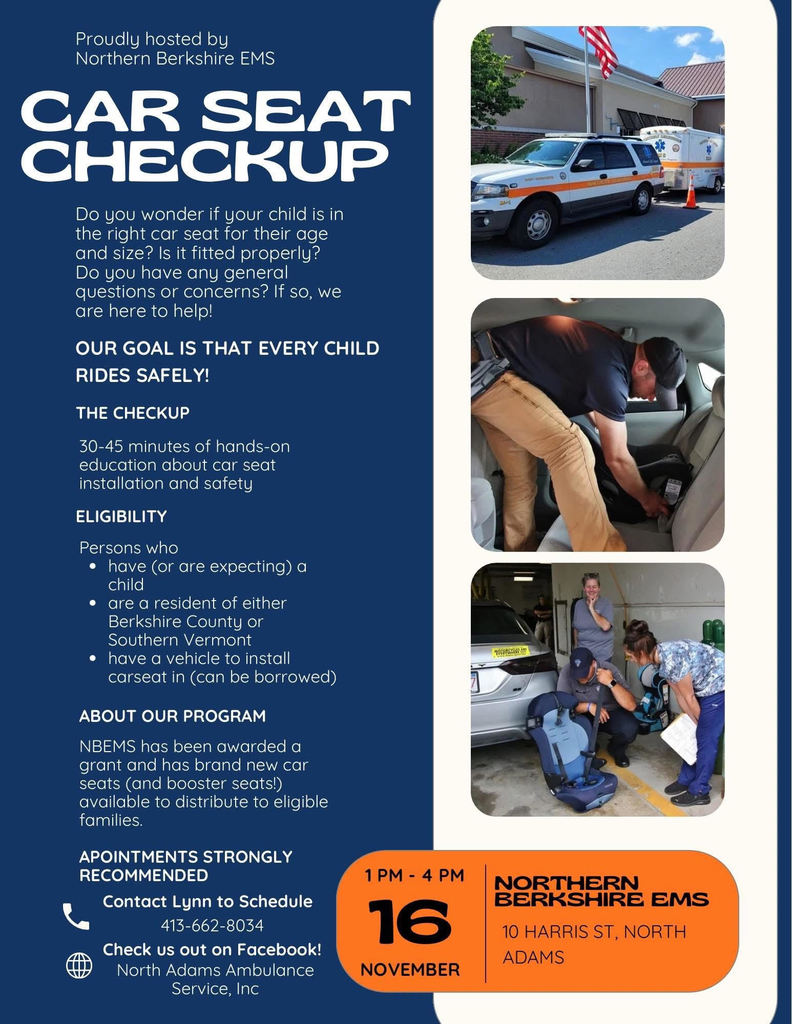 Proudly hosted by
Northern Berkshire EMS

CAR SEAT CHECKUP

Do you wonder if your child is in the right car seat for their age and size? Is it fitted properly? Do you have any general questions or concerns? If so, we are here to help!

OUR GOAL IS THAT EVERY CHILD RIDES SAFELY!

THE CHECKUP

30-45 minutes of hands-on education about car seat installation and safety

ELIGIBILITY

Persons who
• have (or are expecting) a child
• are a resident of either Berkshire County or Southern Vermont
• have a vehicle to install carseat in (can be borrowed)

ABOUT OUR PROGRAM

NBEMS has been awarded a grant and has brand new car seats (and booster seats!) available to distribute to eligible families.

APOINTMENTS STRONGLY RECOMMENDED

Contact Lynn to Schedule
413-662-8034

Check us out on Facebook!
North Adams Ambulance Service, Inc

1 PM - 4 PM
16
NOVEMBER

NORTHERN BERKSHIRE EMS
10 HARRIS ST, NORTH ADAMS