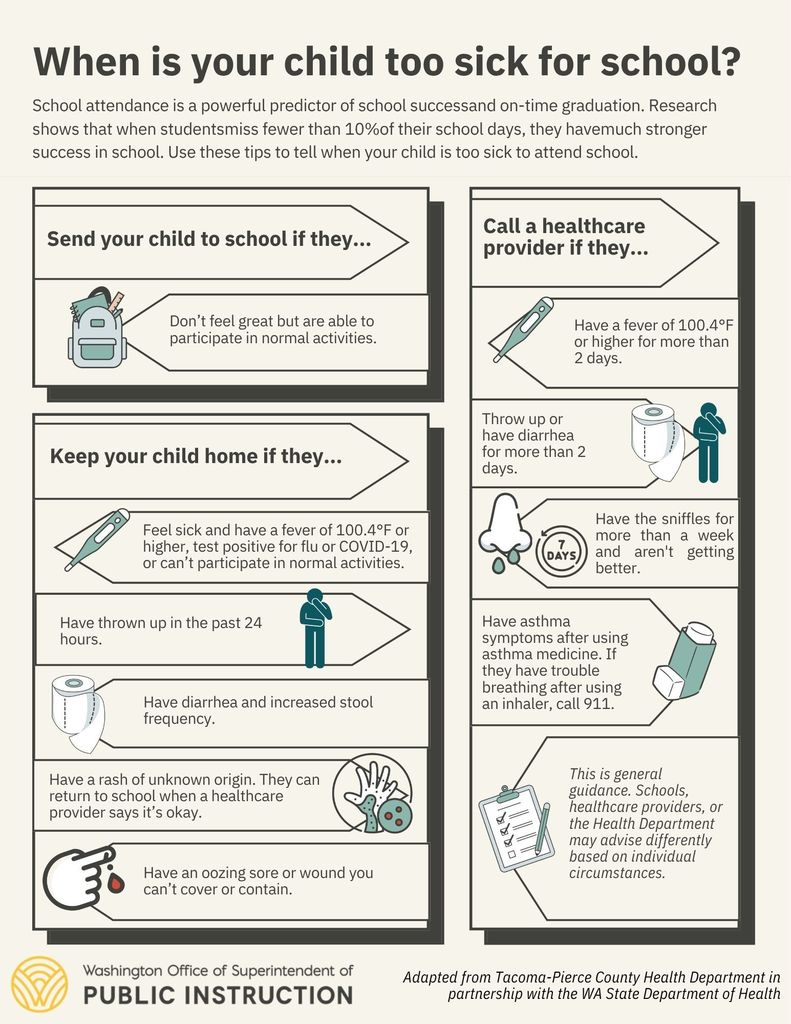 When is your child too sick for school?

School attendance is a powerful predictor of school successand on-time graduation. Research shows that when studentsmiss fewer than 10%of their school days, they havemuch stronger success in school. Use these tips to tell when your child is too sick to attend school.

Send your child to school if they...

Don't feel great but are able to participate in normal activities.

Keep your child home if they...

Feel sick and have a fever of 100.4°F or higher, test positive for flu or COVID-19, or can't participate in normal activities.

Have thrown up in the past 24 hours.

Have diarrhea and increased stool frequency.

Have a rash of unknown origin. They can return to school when a healthcare provider says it's okay.

Have an oozing sore or wound you can't cover or contain.

Call a healthcare provider if they...

Have a fever of 100.4°F or higher for more than 2 days.

Throw up or have diarrhea for more than 2 days.

Have the sniffles for more than a week and aren't getting better.

7 DAYS

Have asthma symptoms after using asthma medicine. If they have trouble breathing after using an inhaler, call 911.

This is general guidance. Schools, healthcare providers, or the Health Department may advise differently based on individual circumstances.

Washington Office of Superintendent of
PUBLIC INSTRUCTION

Adapted from Tacoma-Pierce County Health Department in partnership with the WA State Department of Health