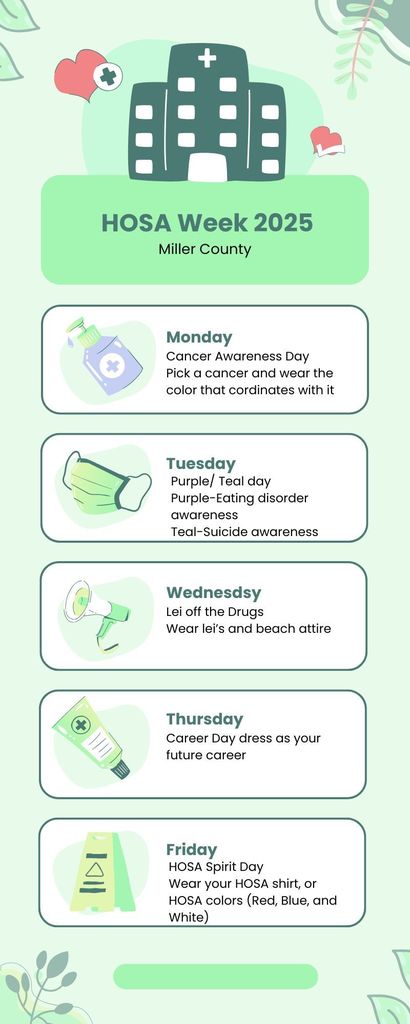 HOSA Week 2025
Miller County

Monday
Cancer Awareness Day
Pick a cancer and wear the color that cordinates with it

Tuesday
Purple/ Teal day
Purple-Eating disorder awareness
Teal-Suicide awareness

Wednesdsy
Lei off the Drugs
Wear lei's and beach attire

Thursday
Career Day dress as your future career

Friday
HOSA Spirit Day
Wear your HOSA shirt, or HOSA colors (Red, Blue, and White)