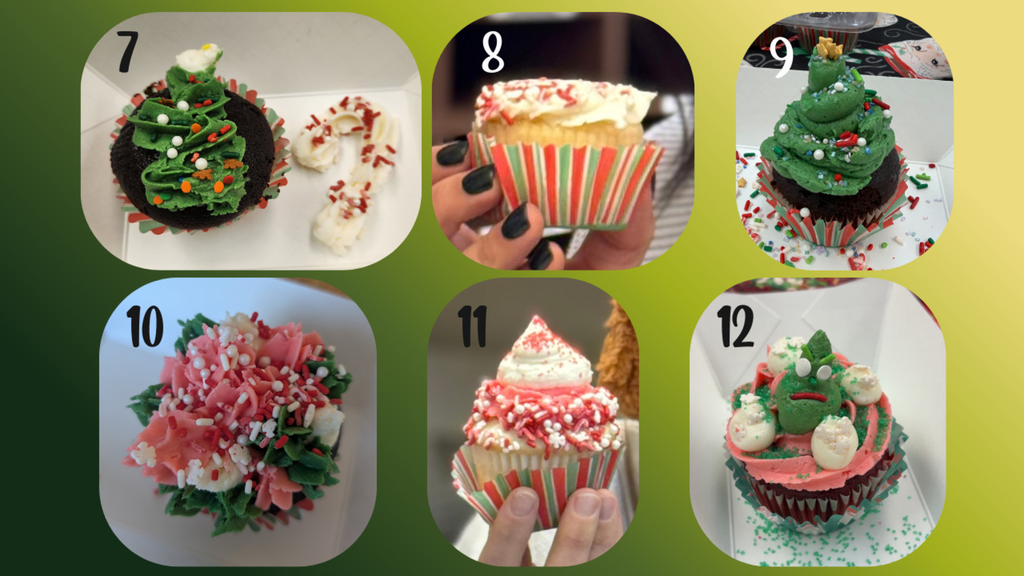 7

8

9

10

11

12