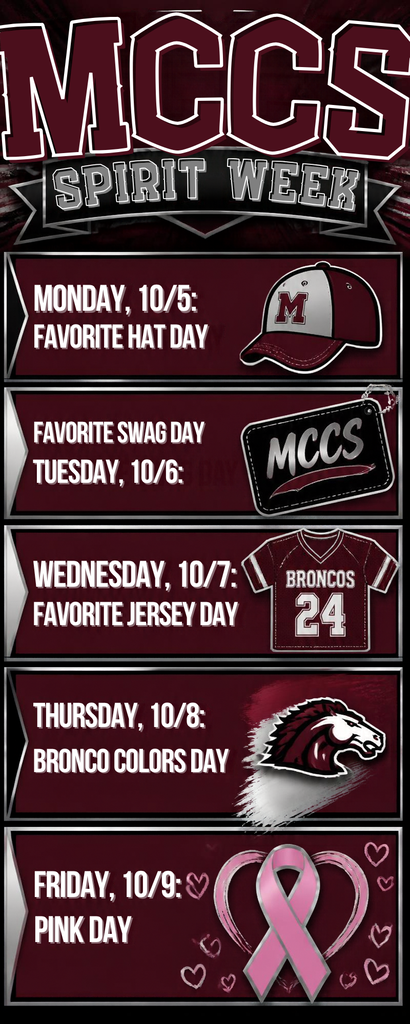 MCCS

SPIRIT WEEK

MONDAY, 10/5:
FAVORITE HAT DAY

M

FAVORITE SWAG DAY
TUESDAY, 10/6:

MCCS

WEDNESDAY, 10/7:
FAVORITE JERSEY DAY

BRONCOS
24

THURSDAY, 10/8:
BRONCO COLORS DAY

FRIDAY, 10/9:
PINK DAY