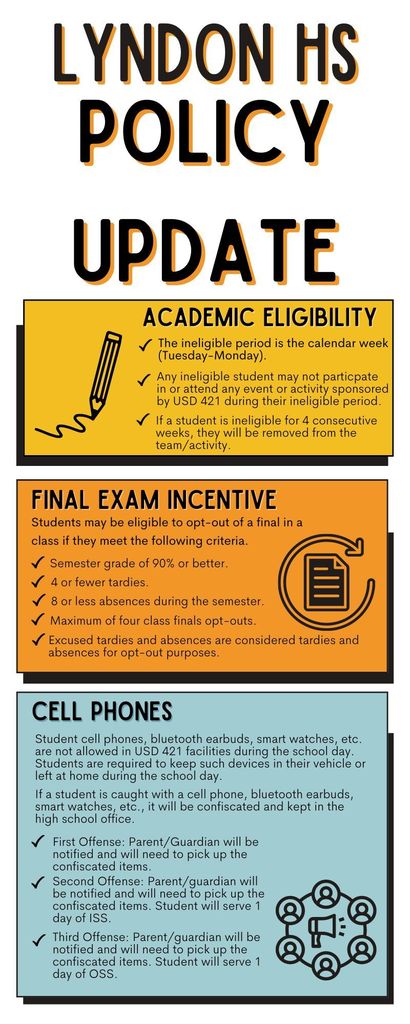 LYNDON HS POLICY UPDATE

ACADEMIC ELIGIBILITY

✓ The ineligible period is the calendar week (Tuesday-Monday).

✓ Any ineligible student may not particpate in or attend any event or activity sponsored by USD 421 during their ineligible period.

✓ If a student is ineligible for 4 consecutive weeks, they will be removed from the team/activity.

FINAL EXAM INCENTIVE

Students may be eligible to opt-out of a final in a class if they meet the following criteria.

✓ Semester grade of 90% or better.

✓ 4 or fewer tardies.

✓ 8 or less absences during the semester.

✓ Maximum of four class finals opt-outs.

✓ Excused tardies and absences are considered tardies and absences for opt-out purposes.

CELL PHONES

Student cell phones, bluetooth earbuds, smart watches, etc. are not allowed in USD 421 facilities during the school day. Students are required to keep such devices in their vehicle or left at home during the school day.

If a student is caught with a cell phone, bluetooth earbuds, smart watches, etc., it will be confiscated and kept in the high school office.

✓ First Offense: Parent/Guardian will be notified and will need to pick up the confiscated items.

✓ Second Offense: Parent/guardian will be notified and will need to pick up the confiscated items. Student will serve 1 day of ISS.

✓ Third Offense: Parent/guardian will be notified and will need to pick up the confiscated items. Student will serve 1 day of OSS.