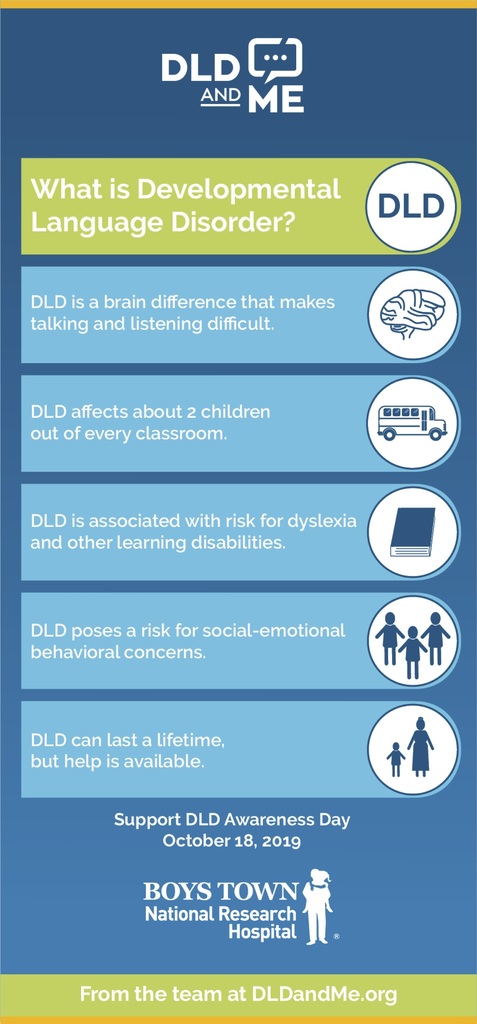 DLD AND ME

What is Developmental Language Disorder?

DLD

DLD is a brain difference that makes talking and listening difficult.

DLD affects about 2 children out of every classroom.

DLD is associated with risk for dyslexia and other learning disabilities.

DLD poses a risk for social-emotional behavioral concerns.

DLD can last a lifetime, but help is available.

Support DLD Awareness Day
October 18, 2019

BOYS TOWN
National Research Hospital ®

From the team at DLDandMe.org