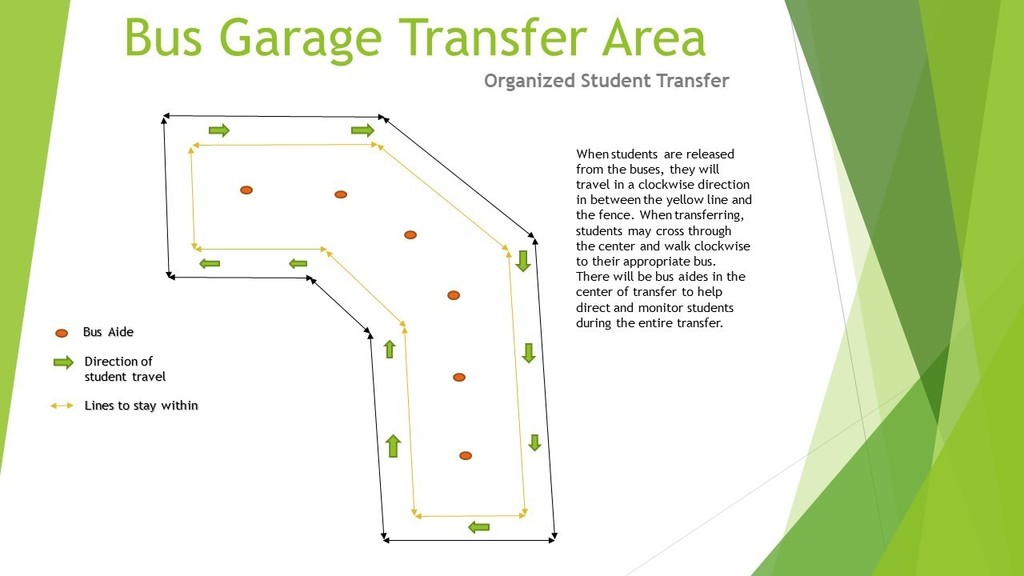 Bus Garage Transfer Area

Organized Student Transfer

When students are released from the buses, they will travel in a clockwise direction in between the yellow line and the fence. When transferring, students may cross through the center and walk clockwise to their appropriate bus. There will be bus aides in the center of transfer to help direct and monitor students during the entire transfer.

Bus Aide

Direction of student travel

Lines to stay within