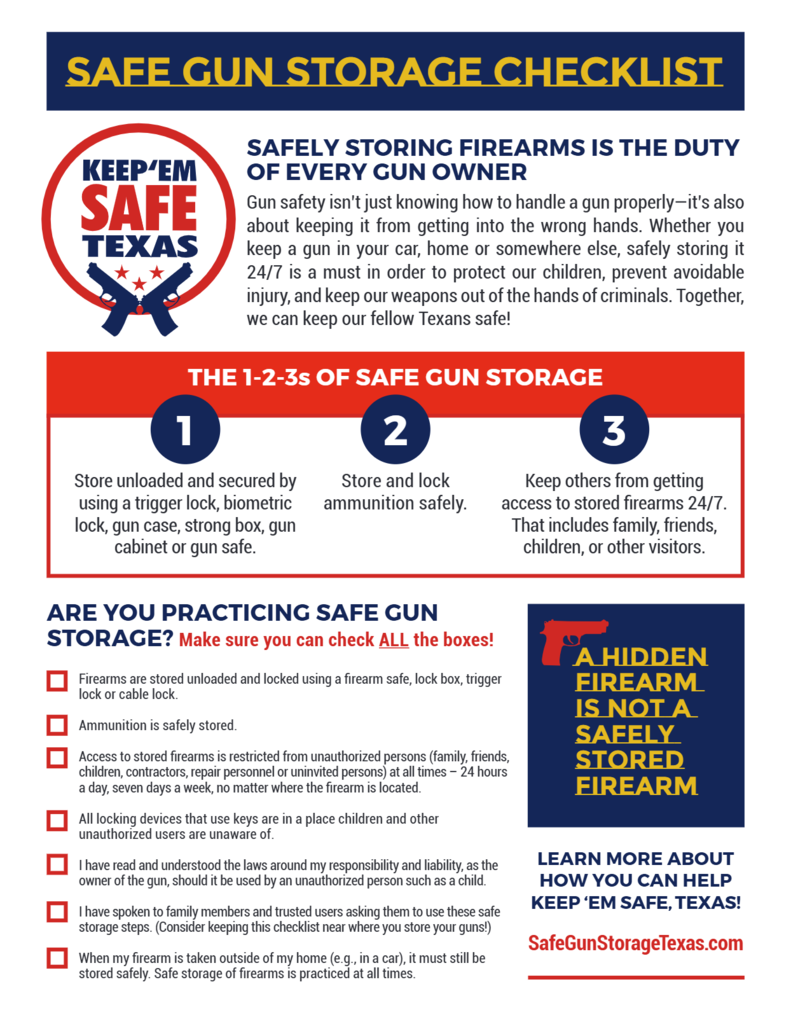 SAFE GUN STORAGE CHECKLIST

KEEP'EM SAFE TEXAS

SAFELY STORING FIREARMS IS THE DUTY OF EVERY GUN OWNER

Gun safety isn't just knowing how to handle a gun properly—it's also about keeping it from getting into the wrong hands. Whether you keep a gun in your car, home or somewhere else, safely storing it 24/7 is a must in order to protect our children, prevent avoidable injury, and keep our weapons out of the hands of criminals. Together, we can keep our fellow Texans safe!

THE 1-2-3s OF SAFE GUN STORAGE

1
Store unloaded and secured by using a trigger lock, biometric lock, gun case, strong box, gun cabinet or gun safe.

2
Store and lock ammunition safely.

3
Keep others from getting access to stored firearms 24/7. That includes family, friends, children, or other visitors.

ARE YOU PRACTICING SAFE GUN STORAGE? Make sure you can check ALL the boxes!

Firearms are stored unloaded and locked using a firearm safe, lock box, trigger lock or cable lock.

Ammunition is safely stored.

Access to stored firearms is restricted from unauthorized persons (family, friends, children, contractors, repair personnel or uninvited persons) at all times – 24 hours a day, seven days a week, no matter where the firearm is located.

All locking devices that use keys are in a place children and other unauthorized users are unaware of.

I have read and understood the laws around my responsibility and liability, as the owner of the gun, should it be used by an unauthorized person such as a child.

I have spoken to family members and trusted users asking them to use these safe storage steps. (Consider keeping this checklist near where you store your guns!)

When my firearm is taken outside of my home (e.g., in a car), it must still be stored safely. Safe storage of firearms is practiced at all times.

A HIDDEN FIREARM IS NOT A SAFELY STORED FIREARM

LEARN MORE ABOUT HOW YOU CAN HELP KEEP 'EM SAFE, TEXAS!

SafeGunStorageTexas.com