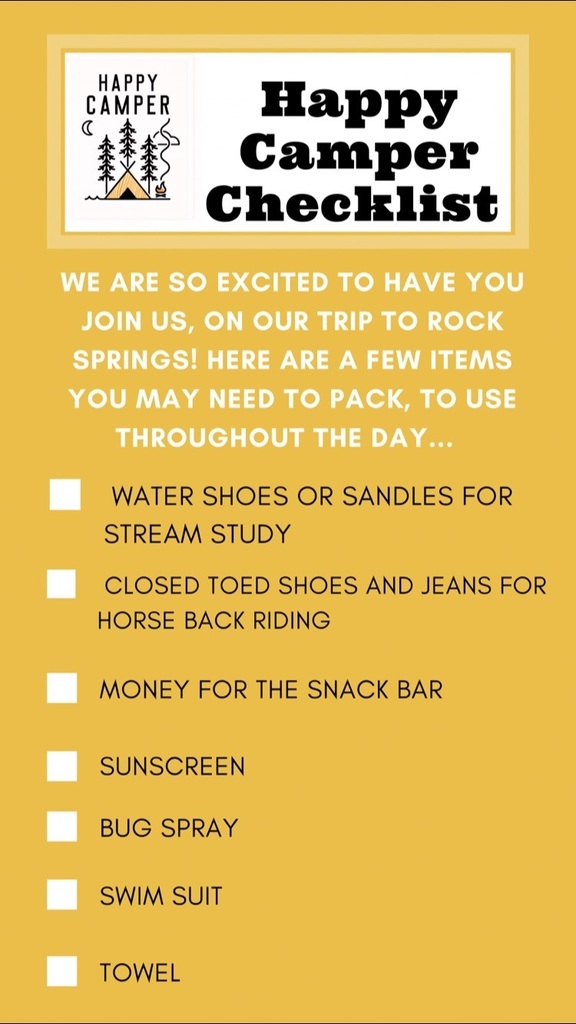 HAPPY
CAMPER

Happy
Camper
Checklist

WE ARE SO EXCITED TO HAVE YOU JOIN US, ON OUR TRIP TO ROCK SPRINGS! HERE ARE A FEW ITEMS YOU MAY NEED TO PACK, TO USE THROUGHOUT THE DAY...

☐ WATER SHOES OR SANDLES FOR STREAM STUDY

☐ CLOSED TOED SHOES AND JEANS FOR HORSE BACK RIDING

☐ MONEY FOR THE SNACK BAR

☐ SUNSCREEN

☐ BUG SPRAY

☐ SWIM SUIT

☐ TOWEL