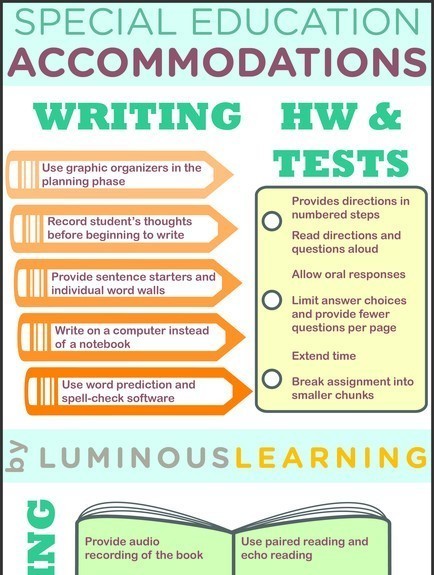 SPECIAL EDUCATION
ACCOMMODATIONS

WRITING

Use graphic organizers in the planning phase

Record student's thoughts before beginning to write

Provide sentence starters and individual word walls

Write on a computer instead of a notebook

Use word prediction and spell-check software

HW & TESTS

Provides directions in numbered steps

Read directions and questions aloud

Allow oral responses

Limit answer choices and provide fewer questions per page

Extend time

Break assignment into smaller chunks

by LUMINOUSLEARNING

ING

Provide audio recording of the book

Use paired reading and echo reading