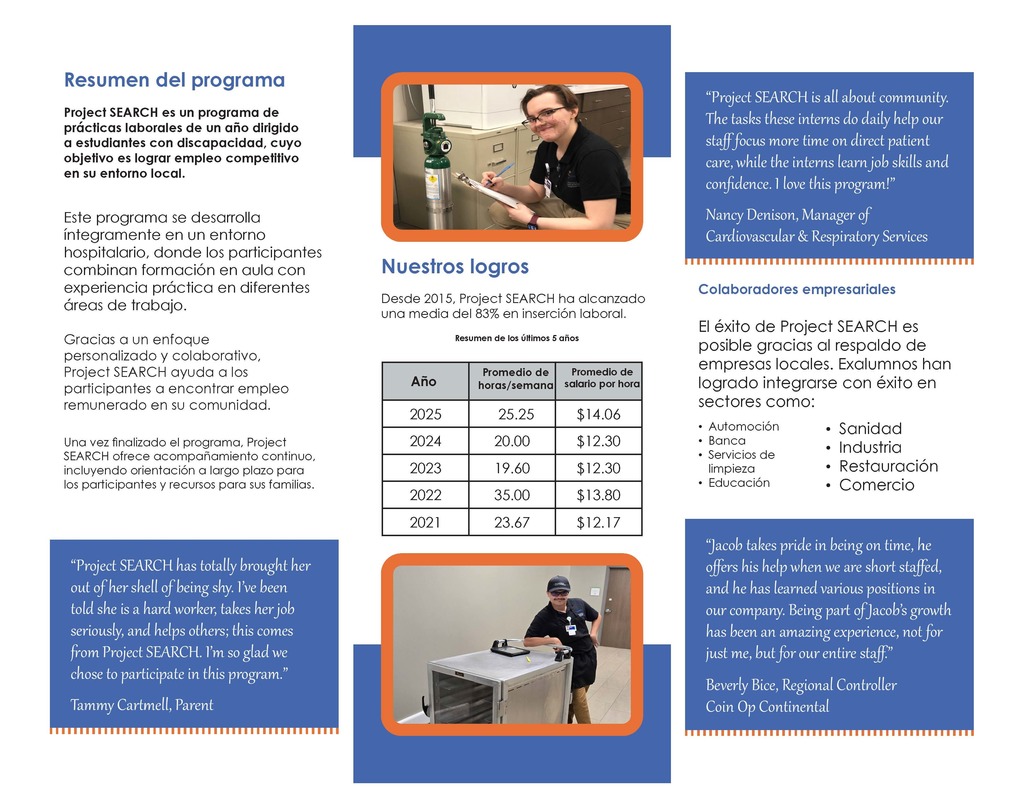 Resumen del programa

Project SEARCH es un programa de prácticas laborales de un año dirigido a estudiantes con discapacidad, cuyo objetivo es lograr empleo competitivo en su entorno local.

Este programa se desarrolla íntegramente en un entorno hospitalario, donde los participantes combinan formación en aula con experiencia práctica en diferentes áreas de trabajo.

Gracias a un enfoque personalizado y colaborativo, Project SEARCH ayuda a los participantes a encontrar empleo remunerado en su comunidad.

Una vez finalizado el programa, Project SEARCH ofrece acompañamiento continuo, incluyendo orientación a largo plazo para los participantes y recursos para sus familias.

"Project SEARCH has totally brought her out of her shell of being shy. I've been told she is a hard worker, takes her job seriously, and helps others; this comes from Project SEARCH. I'm so glad we chose to participate in this program."

Tammy Cartmell, Parent

Nuestros logros

Desde 2015, Project SEARCH ha alcanzado una media del 83% en inserción laboral.

Resumen de los últimos 5 años

| Año | Promedio de horas/semana | Promedio de salario por hora |
|---|---|---|
| 2025 | 25.25 | $14.06 |
| 2024 | 20.00 | $12.30 |
| 2023 | 19.60 | $12.30 |
| 2022 | 35.00 | $13.80 |
| 2021 | 23.67 | $12.17 |

"Project SEARCH is all about community. The tasks these interns do daily help our staff focus more time on direct patient care, while the interns learn job skills and confidence. I love this program!"

Nancy Denison, Manager of Cardiovascular & Respiratory Services

Colaboradores empresariales

El éxito de Project SEARCH es posible gracias al respaldo de empresas locales. Exalumnos han logrado integrarse con éxito en sectores como:

• Automoción
• Banca
• Servicios de limpieza
• Educación

• Sanidad
• Industria
• Restauración
• Comercio

"Jacob takes pride in being on time, he offers his help when we are short staffed, and he has learned various positions in our company. Being part of Jacob's growth has been an amazing experience, not for just me, but for our entire staff."

Beverly Bice, Regional Controller
Coin Op Continental