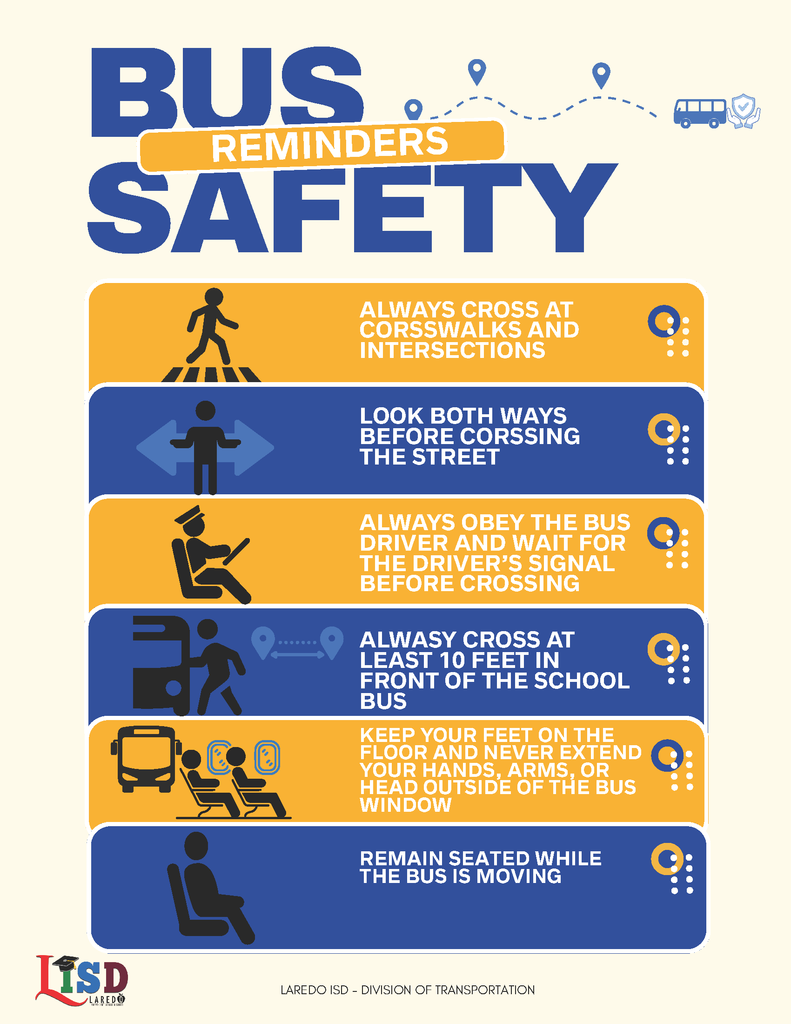 BUS
REMINDERS
SAFETY

ALWAYS CROSS AT CORSSWALKS AND INTERSECTIONS

LOOK BOTH WAYS BEFORE CORSSING THE STREET

ALWAYS OBEY THE BUS DRIVER AND WAIT FOR THE DRIVER'S SIGNAL BEFORE CROSSING

ALWASY CROSS AT LEAST 10 FEET IN FRONT OF THE SCHOOL BUS

KEEP YOUR FEET ON THE FLOOR AND NEVER EXTEND YOUR HANDS, ARMS, OR HEAD OUTSIDE OF THE BUS WINDOW

REMAIN SEATED WHILE THE BUS IS MOVING

LISD LAREDO

LAREDO ISD - DIVISION OF TRANSPORTATION