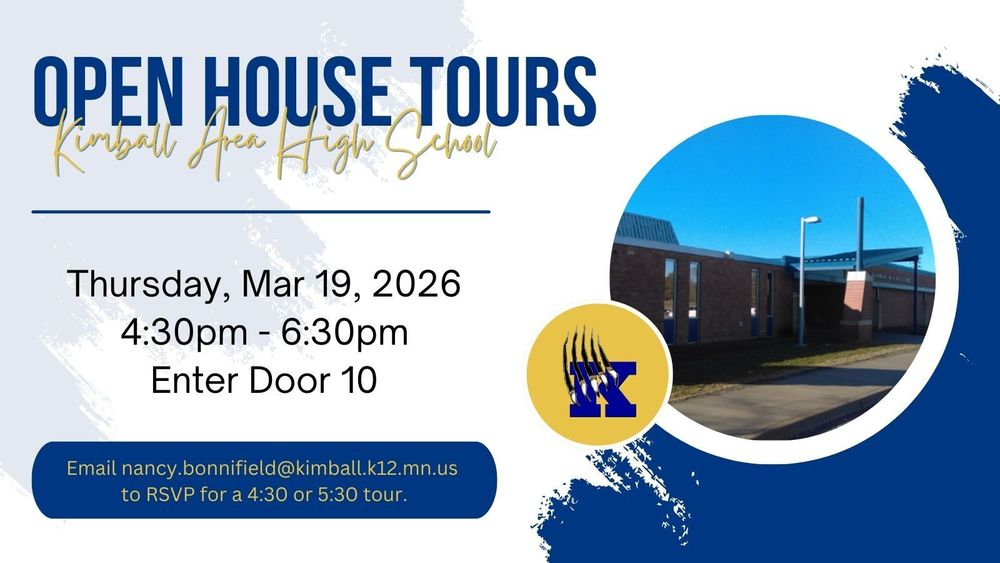 OPEN HOUSE TOURS
Kimball Area High School

Thursday, Mar 19, 2026
4:30pm - 6:30pm
Enter Door 10

Email nancy.bonnifield@kimball.k12.mn.us to RSVP for a 4:30 or 5:30 tour.

K