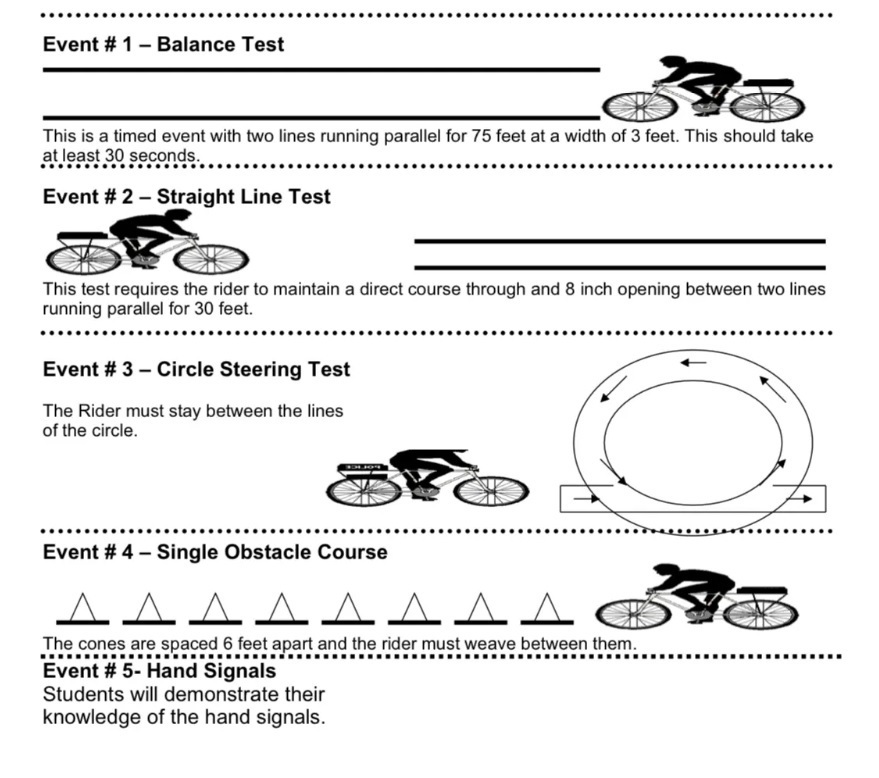 Event # 1 – Balance Test

This is a timed event with two lines running parallel for 75 feet at a width of 3 feet. This should take at least 30 seconds.

Event # 2 – Straight Line Test

This test requires the rider to maintain a direct course through and 8 inch opening between two lines running parallel for 30 feet.

Event # 3 – Circle Steering Test

The Rider must stay between the lines of the circle.

POLICE

Event # 4 – Single Obstacle Course

The cones are spaced 6 feet apart and the rider must weave between them.

Event # 5- Hand Signals
Students will demonstrate their knowledge of the hand signals.