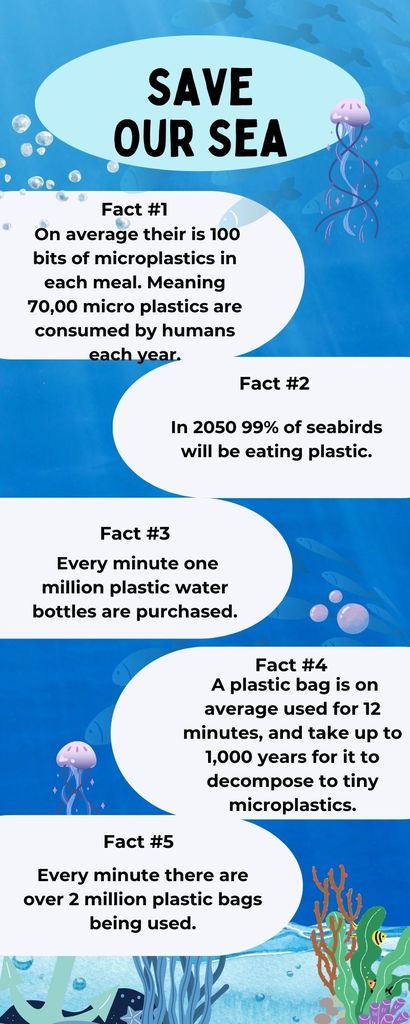 SAVE OUR SEA

Fact #1
On average their is 100 bits of microplastics in each meal. Meaning 70,00 micro plastics are consumed by humans each year.

Fact #2
In 2050 99% of seabirds will be eating plastic.

Fact #3
Every minute one million plastic water bottles are purchased.

Fact #4
A plastic bag is on average used for 12 minutes, and take up to 1,000 years for it to decompose to tiny microplastics.

Fact #5
Every minute there are over 2 million plastic bags being used.