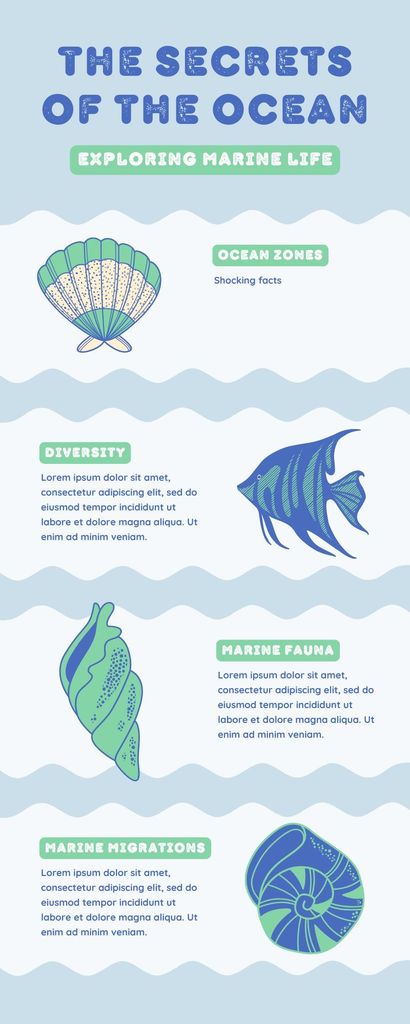 THE SECRETS OF THE OCEAN

EXPLORING MARINE LIFE

OCEAN ZONES

Shocking facts

DIVERSITY

Lorem ipsum dolor sit amet, consectetur adipiscing elit, sed do eiusmod tempor incididunt ut labore et dolore magna aliqua. Ut enim ad minim veniam.

MARINE FAUNA

Lorem ipsum dolor sit amet, consectetur adipiscing elit, sed do eiusmod tempor incididunt ut labore et dolore magna aliqua. Ut enim ad minim veniam.

MARINE MIGRATIONS

Lorem ipsum dolor sit amet, consectetur adipiscing elit, sed do eiusmod tempor incididunt ut labore et dolore magna aliqua. Ut enim ad minim veniam.