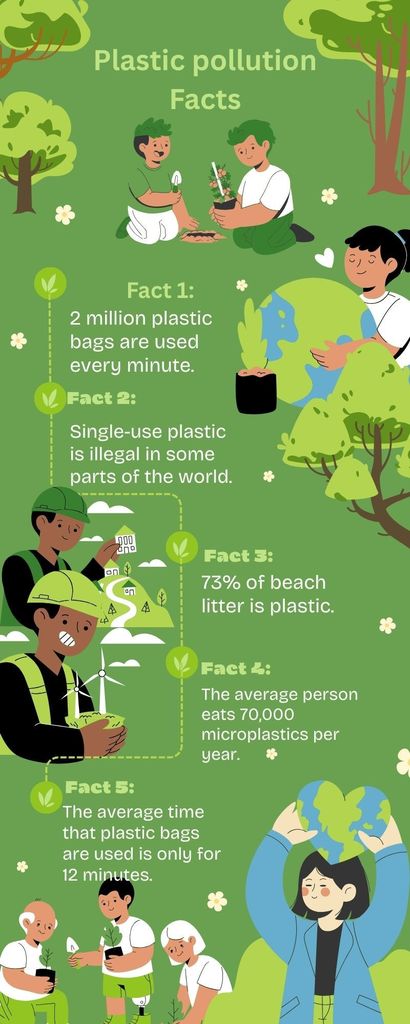 Plastic pollution Facts

Fact 1:
2 million plastic bags are used every minute.

Fact 2:
Single-use plastic is illegal in some parts of the world.

Fact 3:
73% of beach litter is plastic.

Fact 4:
The average person eats 70,000 microplastics per year.

Fact 5:
The average time that plastic bags are used is only for 12 minutes.