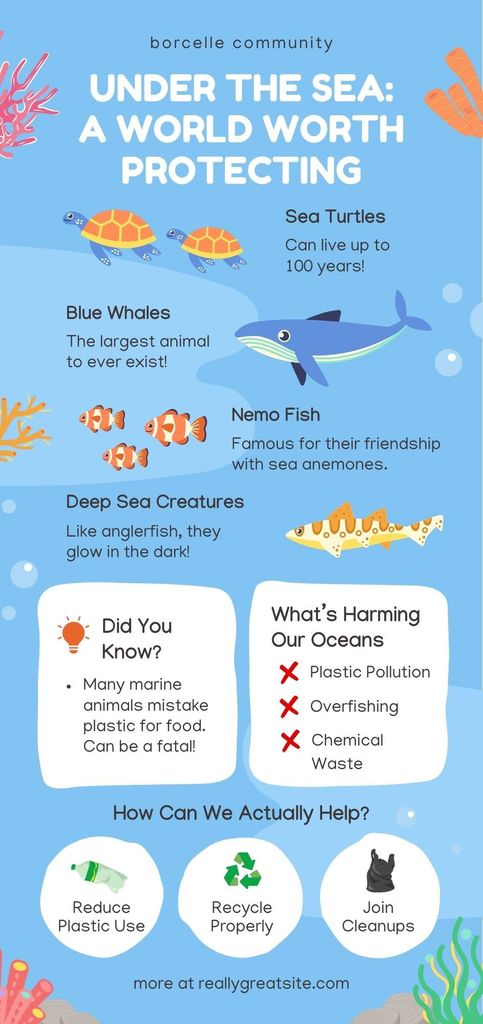 borcelle community

UNDER THE SEA: A WORLD WORTH PROTECTING

Sea Turtles

Can live up to 100 years!

Blue Whales

The largest animal to ever exist!

Nemo Fish

Famous for their friendship with sea anemones.

Deep Sea Creatures

Like anglerfish, they glow in the dark!

Did You Know?

• Many marine animals mistake plastic for food. Can be a fatal!

What's Harming Our Oceans

Plastic Pollution

Overfishing

Chemical Waste

How Can We Actually Help?

Reduce Plastic Use

Recycle Properly

Join Cleanups

more at reallygreatsite.com