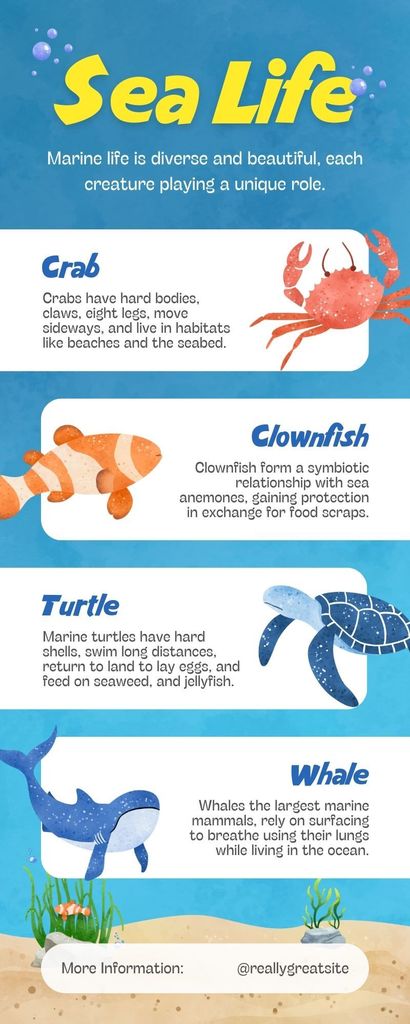 Sea Life

Marine life is diverse and beautiful, each creature playing a unique role.

Crab

Crabs have hard bodies, claws, eight legs, move sideways, and live in habitats like beaches and the seabed.

Clownfish

Clownfish form a symbiotic relationship with sea anemones, gaining protection in exchange for food scraps.

Turtle

Marine turtles have hard shells, swim long distances, return to land to lay eggs, and feed on seaweed, and jellyfish.

Whale

Whales the largest marine mammals, rely on surfacing to breathe using their lungs while living in the ocean.

More Information: @reallygreatsite