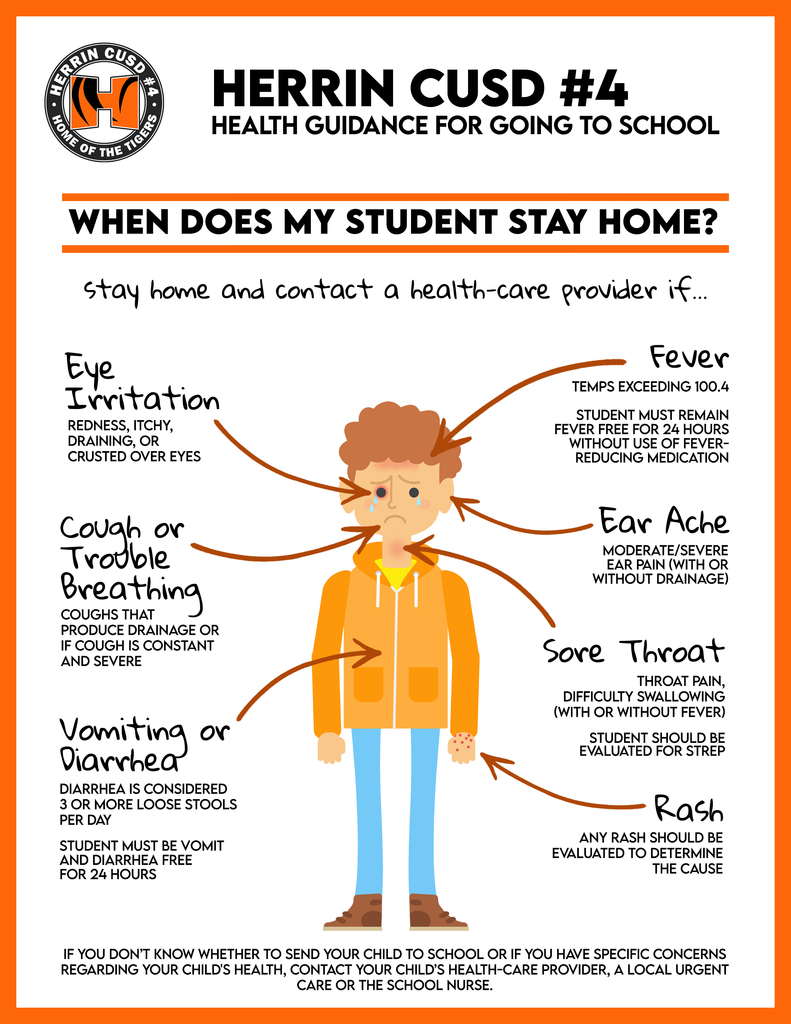 HERRIN CUSD #4
HOME OF THE TIGERS

HERRIN CUSD #4
HEALTH GUIDANCE FOR GOING TO SCHOOL

WHEN DOES MY STUDENT STAY HOME?

stay home and contact a health-care provider if...

Eye Irritation
REDNESS, ITCHY, DRAINING, OR CRUSTED OVER EYES

Cough or Trouble Breathing
COUGHS THAT PRODUCE DRAINAGE OR IF COUGH IS CONSTANT AND SEVERE

Vomiting or Diarrhea
DIARRHEA IS CONSIDERED 3 OR MORE LOOSE STOOLS PER DAY

STUDENT MUST BE VOMIT AND DIARRHEA FREE FOR 24 HOURS

Fever
TEMPS EXCEEDING 100.4

STUDENT MUST REMAIN FEVER FREE FOR 24 HOURS WITHOUT USE OF FEVER-REDUCING MEDICATION

Ear Ache
MODERATE/SEVERE EAR PAIN (WITH OR WITHOUT DRAINAGE)

Sore Throat
THROAT PAIN, DIFFICULTY SWALLOWING (WITH OR WITHOUT FEVER)

STUDENT SHOULD BE EVALUATED FOR STREP

Rash
ANY RASH SHOULD BE EVALUATED TO DETERMINE THE CAUSE

IF YOU DON'T KNOW WHETHER TO SEND YOUR CHILD TO SCHOOL OR IF YOU HAVE SPECIFIC CONCERNS REGARDING YOUR CHILD'S HEALTH, CONTACT YOUR CHILD'S HEALTH-CARE PROVIDER, A LOCAL URGENT CARE OR THE SCHOOL NURSE.