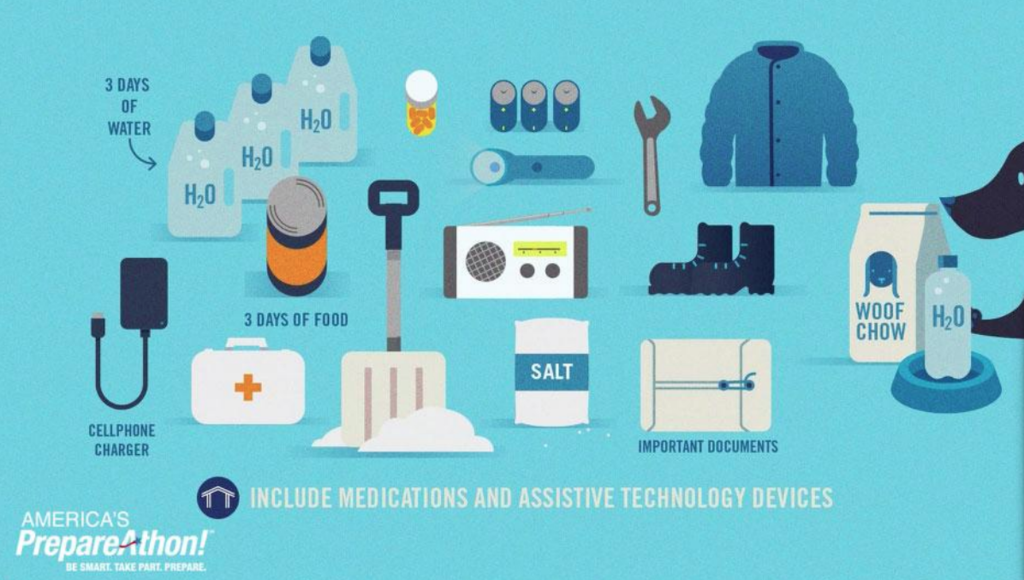 3 DAYS OF WATER

$H_2O$

$H_2O$

$H_2O$

3 DAYS OF FOOD

CELLPHONE CHARGER

SALT

IMPORTANT DOCUMENTS

WOOF CHOW

$H_2O$

INCLUDE MEDICATIONS AND ASSISTIVE TECHNOLOGY DEVICES

AMERICA'S PrepareAthon!

BE SMART. TAKE PART. PREPARE.