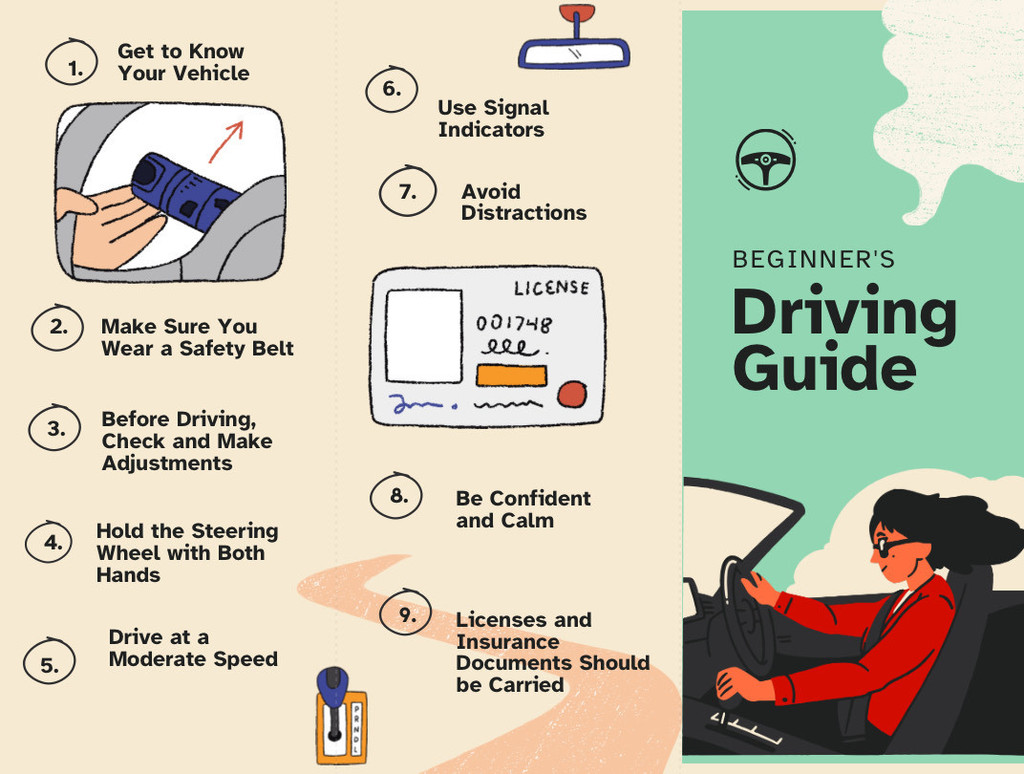 1. Get to Know Your Vehicle

2. Make Sure You Wear a Safety Belt

3. Before Driving, Check and Make Adjustments

4. Hold the Steering Wheel with Both Hands

5. Drive at a Moderate Speed

P R N D L

6. Use Signal Indicators

7. Avoid Distractions

LICENSE
001748

8. Be Confident and Calm

9. Licenses and Insurance Documents Should be Carried

BEGINNER'S
Driving Guide