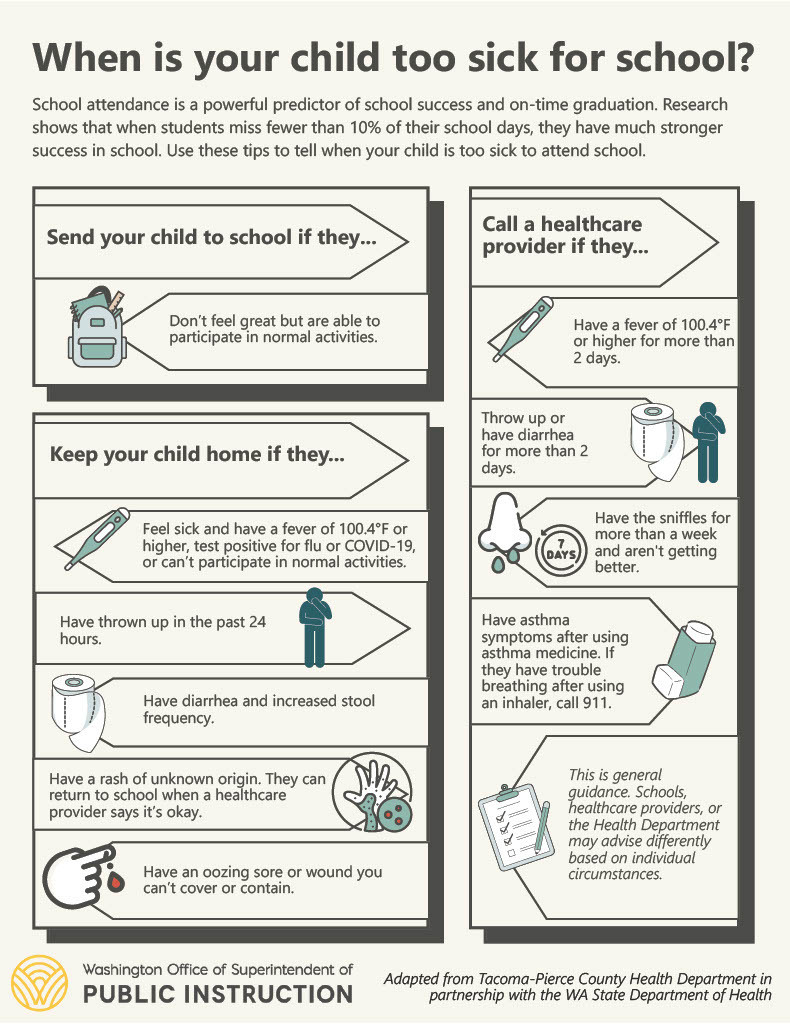 When is your child too sick for school?

School attendance is a powerful predictor of school success and on-time graduation. Research shows that when students miss fewer than 10% of their school days, they have much stronger success in school. Use these tips to tell when your child is too sick to attend school.

Send your child to school if they...

Don't feel great but are able to participate in normal activities.

Keep your child home if they...

Feel sick and have a fever of 100.4°F or higher, test positive for flu or COVID-19, or can't participate in normal activities.

Have thrown up in the past 24 hours.

Have diarrhea and increased stool frequency.

Have a rash of unknown origin. They can return to school when a healthcare provider says it's okay.

Have an oozing sore or wound you can't cover or contain.

Call a healthcare provider if they...

Have a fever of 100.4°F or higher for more than 2 days.

Throw up or have diarrhea for more than 2 days.

Have the sniffles for more than a week and aren't getting better.

7 DAYS

Have asthma symptoms after using asthma medicine. If they have trouble breathing after using an inhaler, call 911.

This is general guidance. Schools, healthcare providers, or the Health Department may advise differently based on individual circumstances.

Washington Office of Superintendent of PUBLIC INSTRUCTION

Adapted from Tacoma-Pierce County Health Department in partnership with the WA State Department of Health