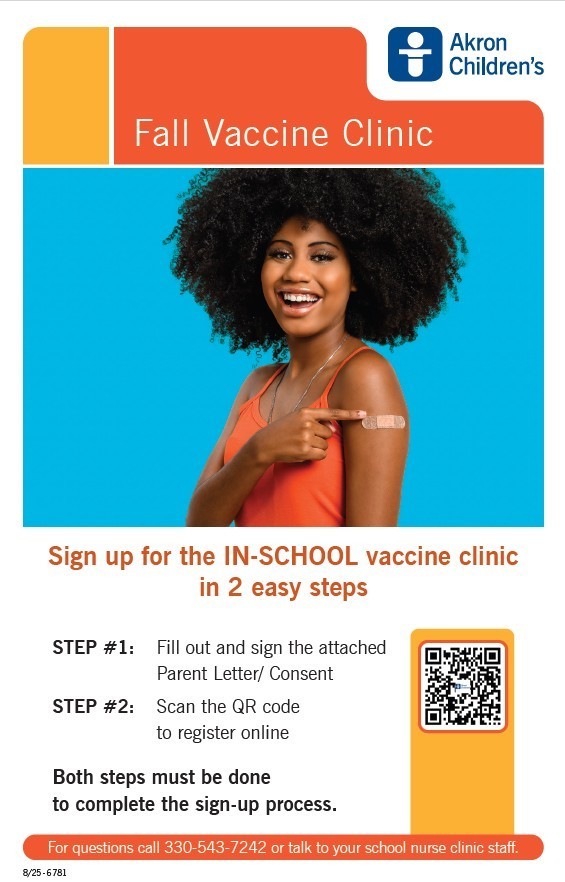 Akron Children's

Fall Vaccine Clinic

Sign up for the IN-SCHOOL vaccine clinic in 2 easy steps

STEP #1: Fill out and sign the attached Parent Letter/ Consent

STEP #2: Scan the QR code to register online

Both steps must be done to complete the sign-up process.

For questions call 330-543-7242 or talk to your school nurse clinic staff.

8/25-6781