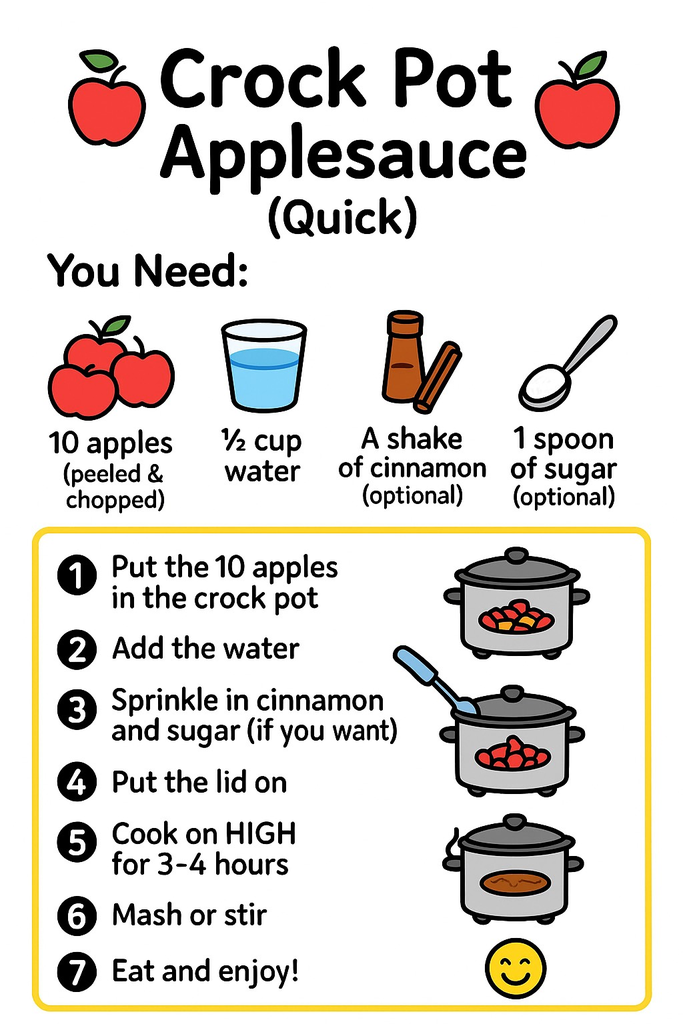 Crock Pot Applesauce
(Quick)

You Need:

10 apples
(peeled & chopped)

½ cup water

A shake of cinnamon
(optional)

1 spoon of sugar
(optional)

1 Put the 10 apples in the crock pot

2 Add the water

3 Sprinkle in cinnamon and sugar (if you want)

4 Put the lid on

5 Cook on HIGH for 3-4 hours

6 Mash or stir

7 Eat and enjoy!