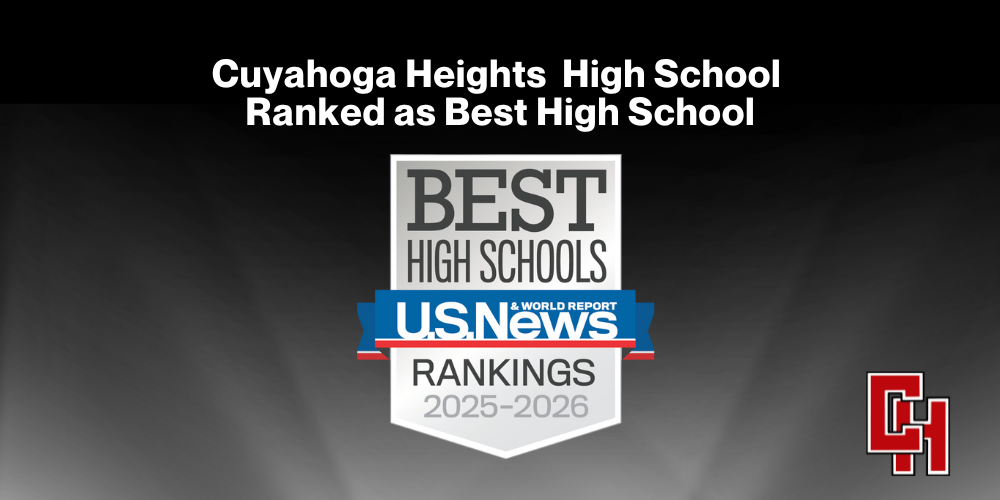 Cuyahoga Heights High School Ranked as Best High School

BEST HIGH SCHOOLS

U.S.News & WORLD REPORT

RANKINGS 2025-2026

CH